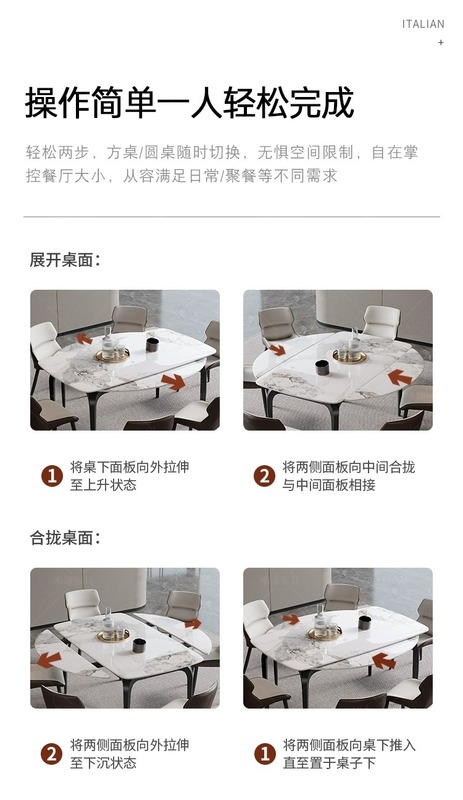 ITALIAN
+

操作简单一人轻松完成

轻松两步，方桌/圆桌随时切换，无惧空间限制，自在掌控餐厅大小，从容满足日常/聚餐等不同需求

展开桌面：

1 将桌下面板向外拉伸至上升状态

2 将两侧面板向中间合拢与中间面板相接

合拢桌面：

2 将两侧面板向外拉伸至下沉状态

1 将两侧面板向桌下推入直至置于桌子下