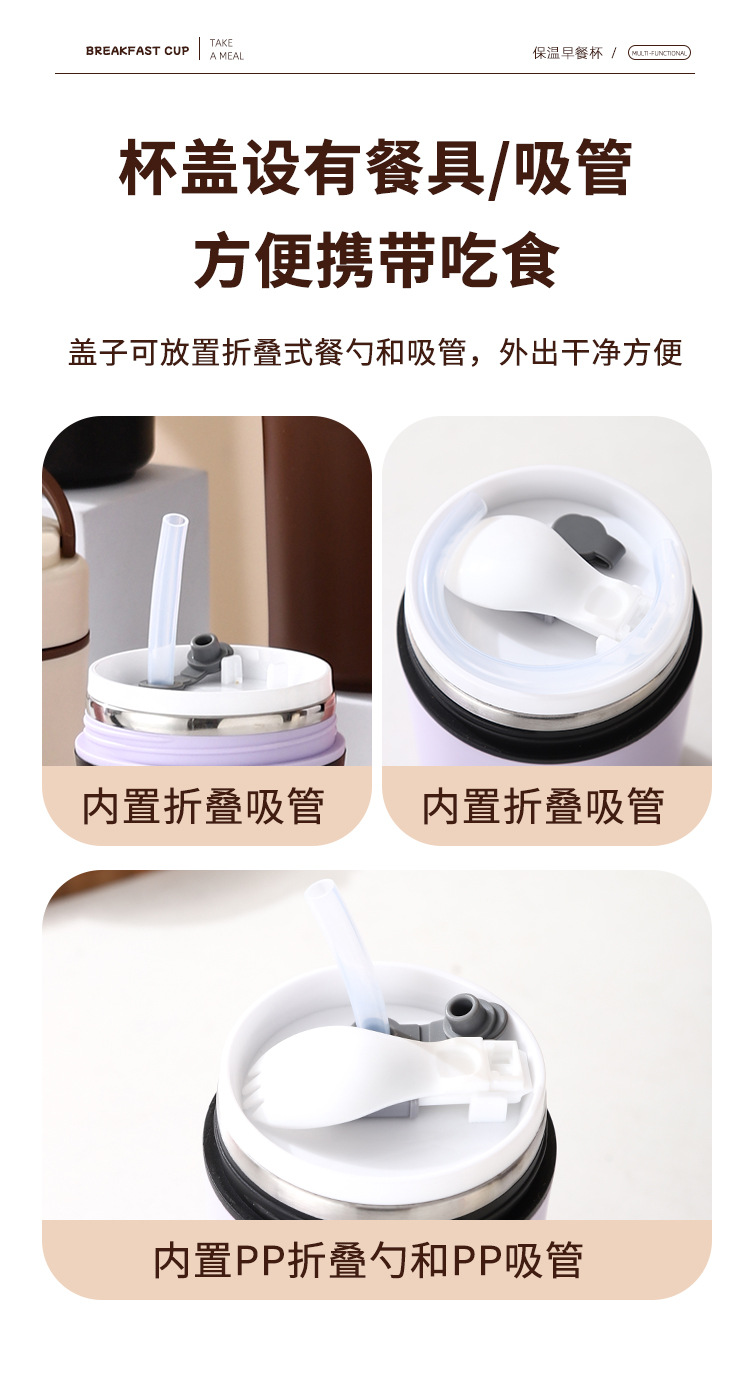 BREAKFAST CUP | TAKE A MEAL

保温早餐杯 / MULTI-FUNCTIONAL

杯盖设有餐具/吸管
方便携带吃食

盖子可放置折叠式餐勺和吸管，外出干净方便

内置折叠吸管

内置折叠吸管

内置PP折叠勺和PP吸管