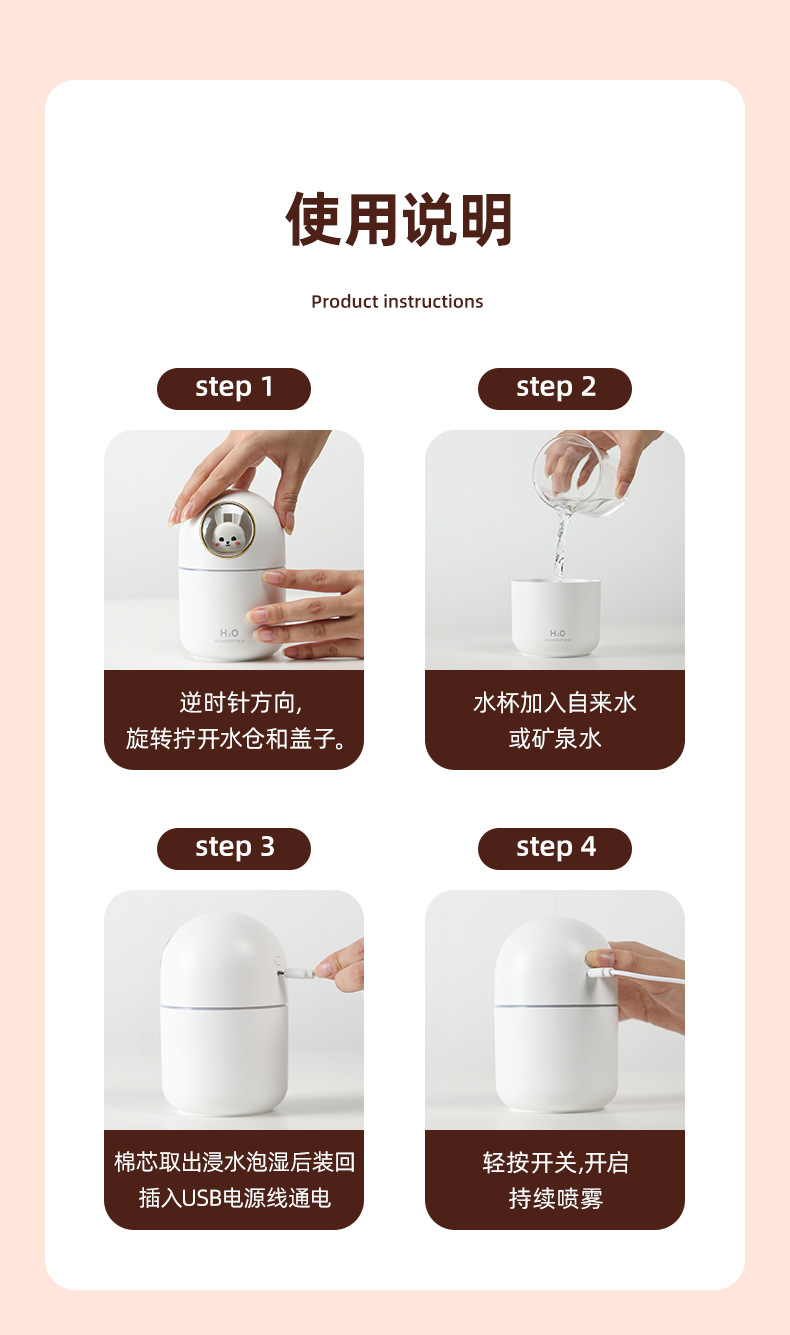 使用说明

Product instructions

step 1

$H_2O$

逆时针方向,
旋转拧开水仓和盖子。

step 2

$H_2O$

水杯加入自来水
或矿泉水

step 3

棉芯取出浸水泡湿后装回
插入USB电源线通电

step 4

轻按开关,开启
持续喷雾