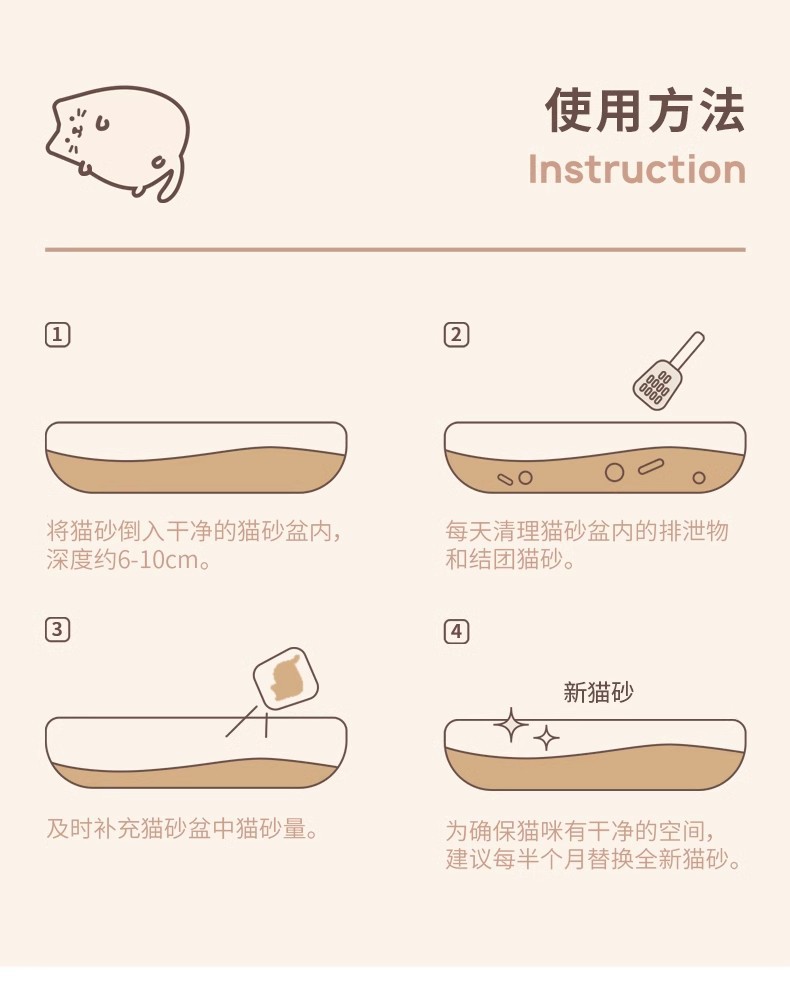 使用方法
Instruction

1
将猫砂倒入干净的猫砂盆内，深度约6-10cm。

2
每天清理猫砂盆内的排泄物和结团猫砂。

3
及时补充猫砂盆中猫砂量。

4
新猫砂
为确保猫咪有干净的空间，建议每半个月替换全新猫砂。