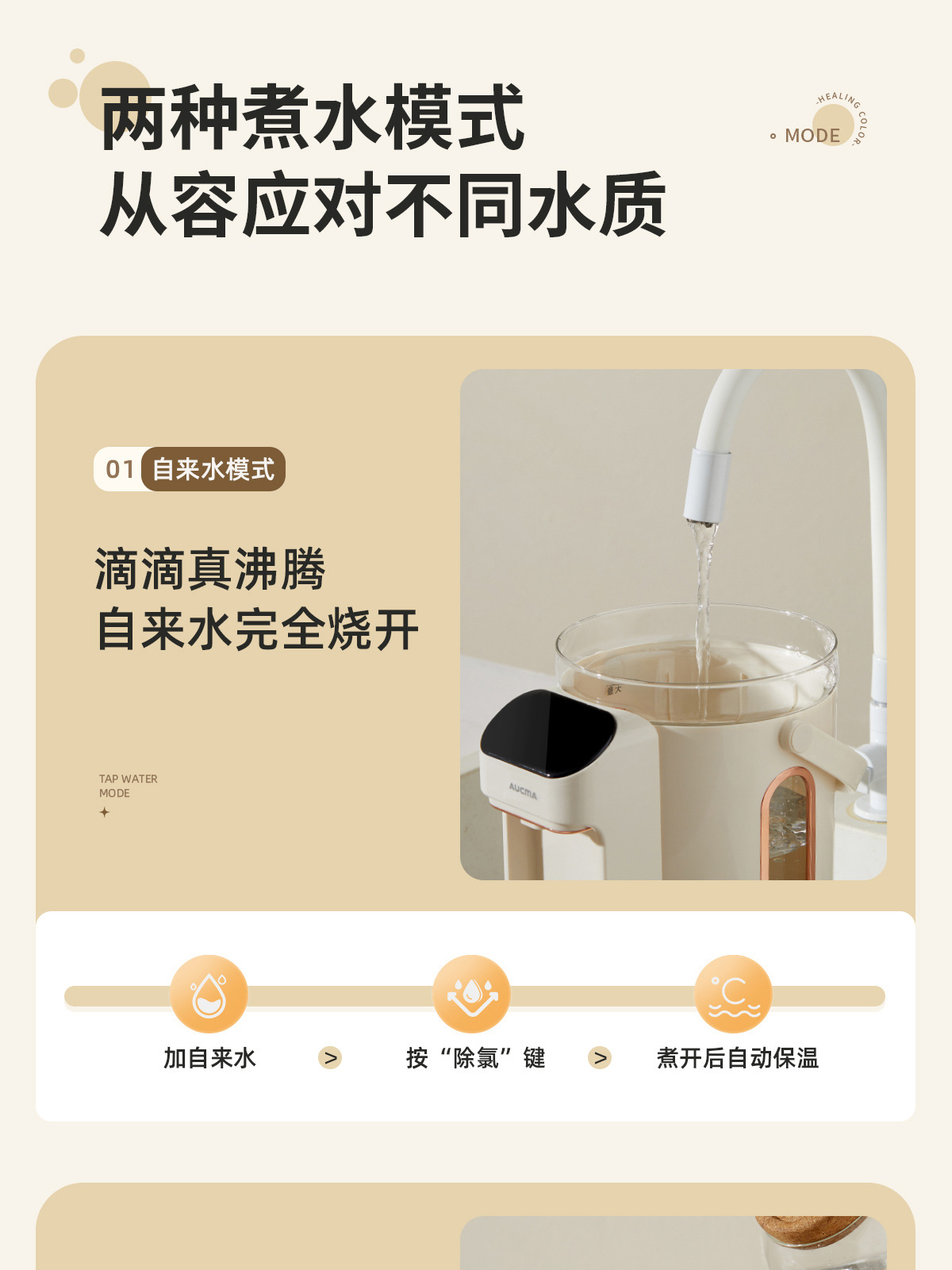 两种煮水模式
从容应对不同水质

-HEALING COLOR-
MODE

01 自来水模式

滴滴真沸腾
自来水完全烧开

TAP WATER
MODE

最大

AUCMA

加自来水 > 按“除氯”键 > 煮开后自动保温