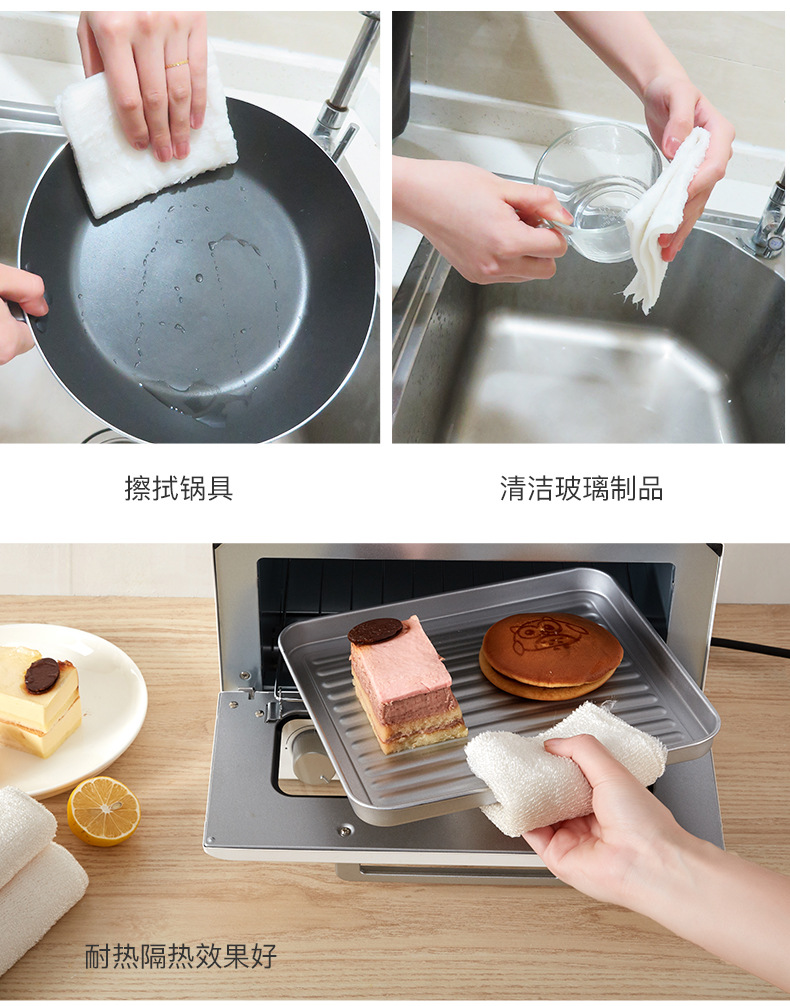 擦拭锅具

清洁玻璃制品

耐热隔热效果好