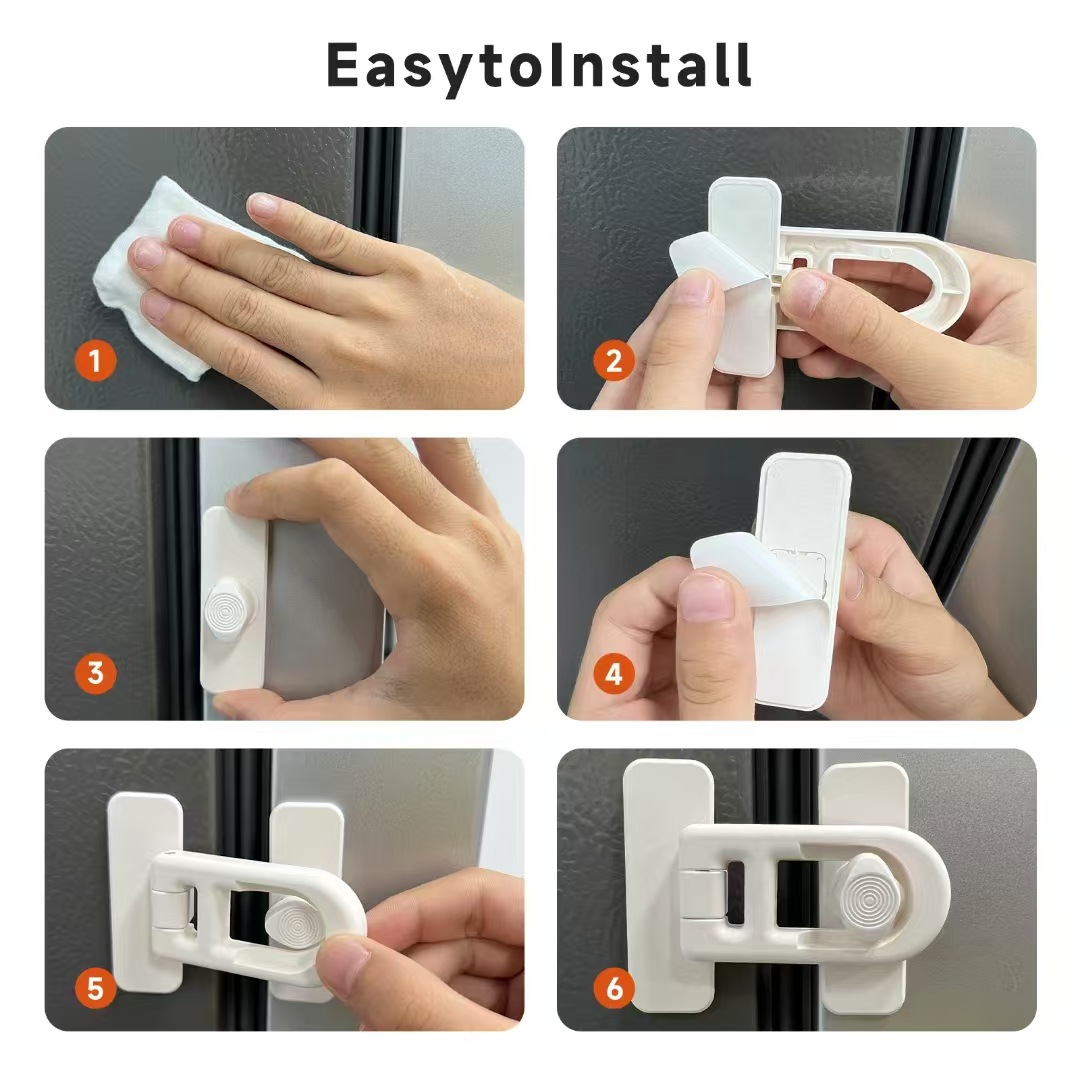 EasytoInstall

1

2

3

4

5

6