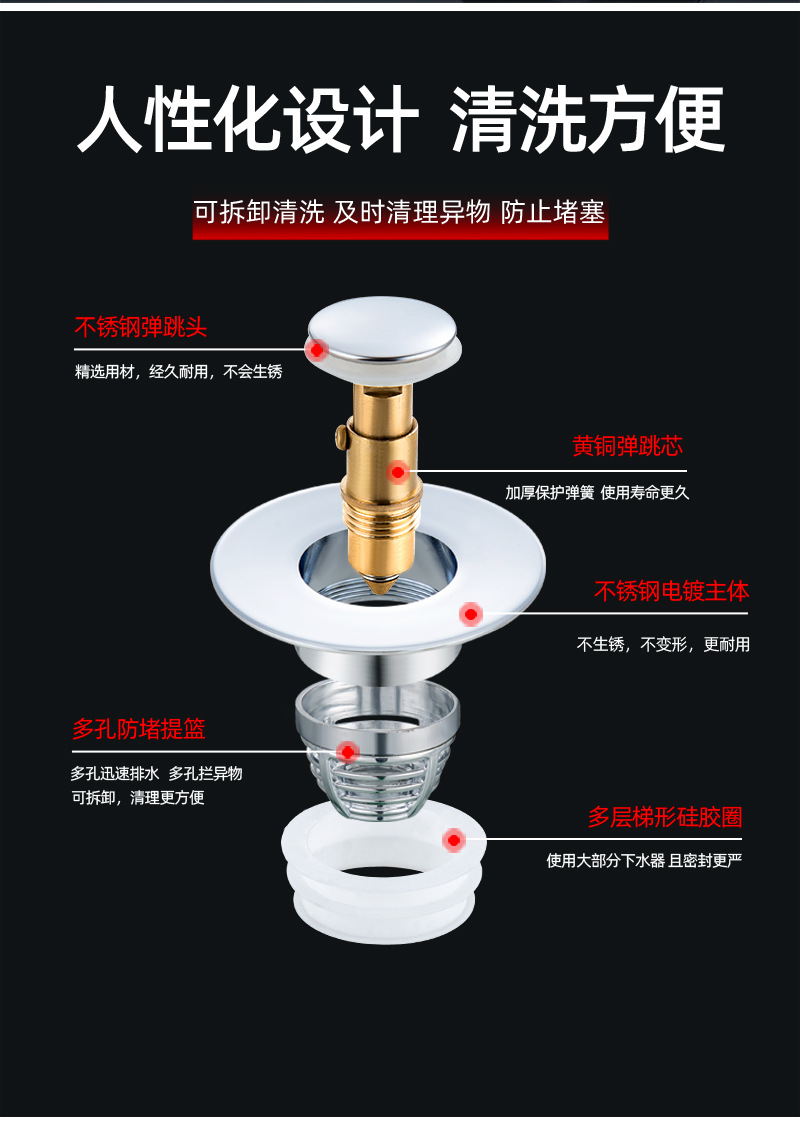 人性化设计 清洗方便

可拆卸清洗 及时清理异物 防止堵塞

不锈钢弹跳头
精选用材，经久耐用，不会生锈

黄铜弹跳芯
加厚保护弹簧 使用寿命更久

不锈钢电镀主体
不生锈，不变形，更耐用

多孔防堵提篮
多孔迅速排水 多孔拦异物
可拆卸，清理更方便

多层梯形硅胶圈
使用大部分下水器 且密封更严