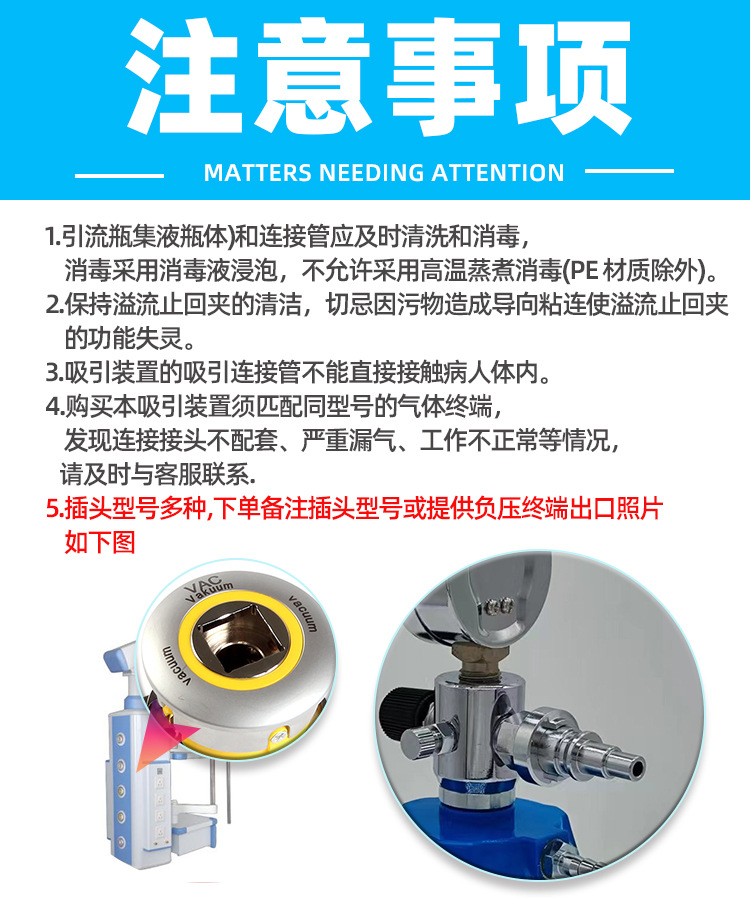 注意事项

MATTERS NEEDING ATTENTION

1.引流瓶集液瓶体)和连接管应及时清洗和消毒，消毒采用消毒液浸泡，不允许采用高温蒸煮消毒(PE 材质除外)。
2.保持溢流止回夹的清洁，切忌因污物造成导向粘连使溢流止回夹的功能失灵。
3.吸引装置的吸引连接管不能直接接触病人体内。
4.购买本吸引装置须匹配同型号的气体终端，发现连接接头不配套、严重漏气、工作不正常等情况，请及时与客服联系.
5.插头型号多种,下单备注插头型号或提供负压终端出口照片如下图

VAC
Vakuum
vacuum
vacuum