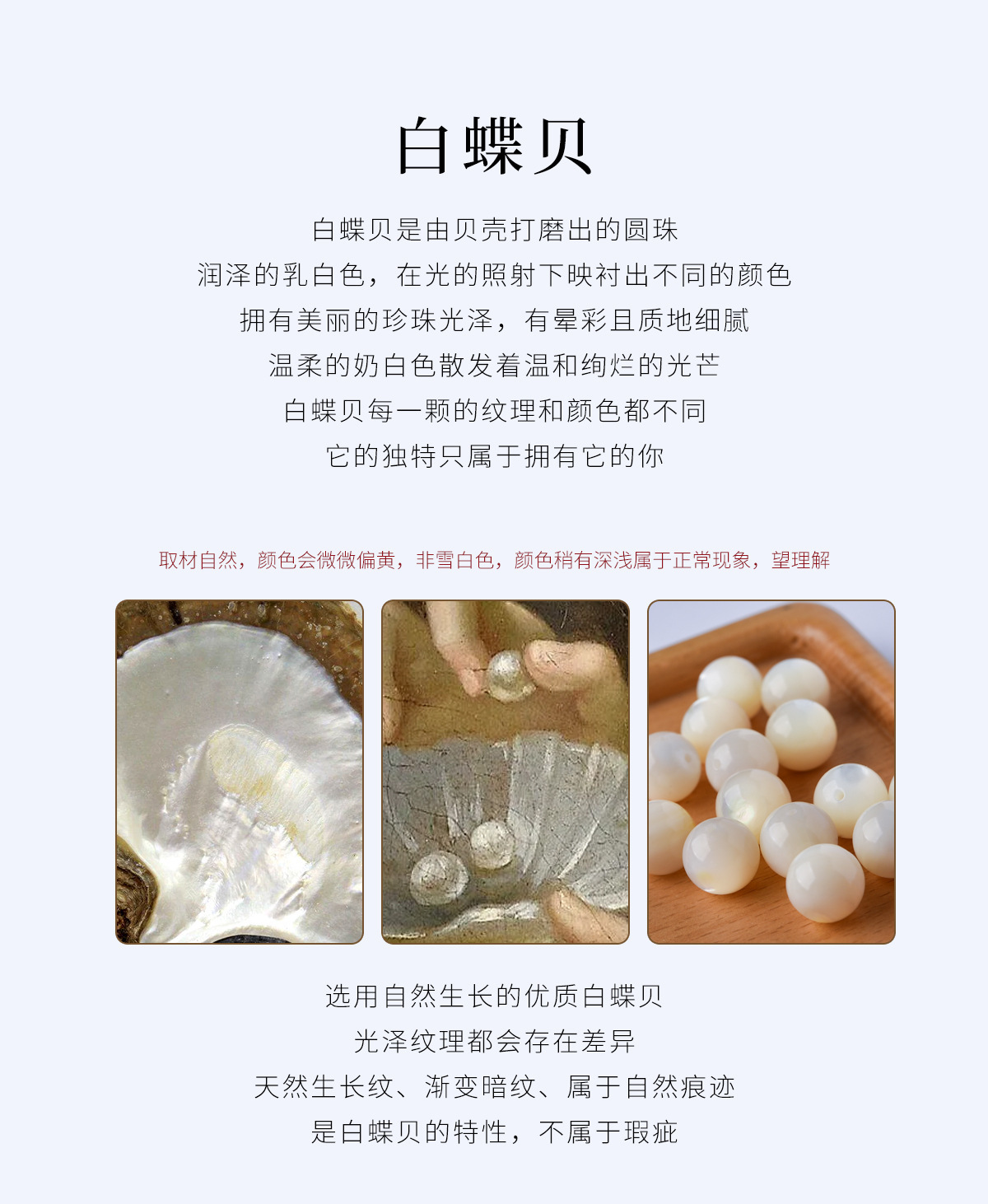 白蝶贝

白蝶贝是由贝壳打磨出的圆珠
润泽的乳白色，在光的照射下映衬出不同的颜色
拥有美丽的珍珠光泽，有晕彩且质地细腻
温柔的奶白色散发着温和绚烂的光芒
白蝶贝每一颗的纹理和颜色都不同
它的独特只属于拥有它的你

取材自然，颜色会微微偏黄，非雪白色，颜色稍有深浅属于正常现象，望理解

选用自然生长的优质白蝶贝
光泽纹理都会存在差异
天然生长纹、渐变暗纹、属于自然痕迹
是白蝶贝的特性，不属于瑕疵