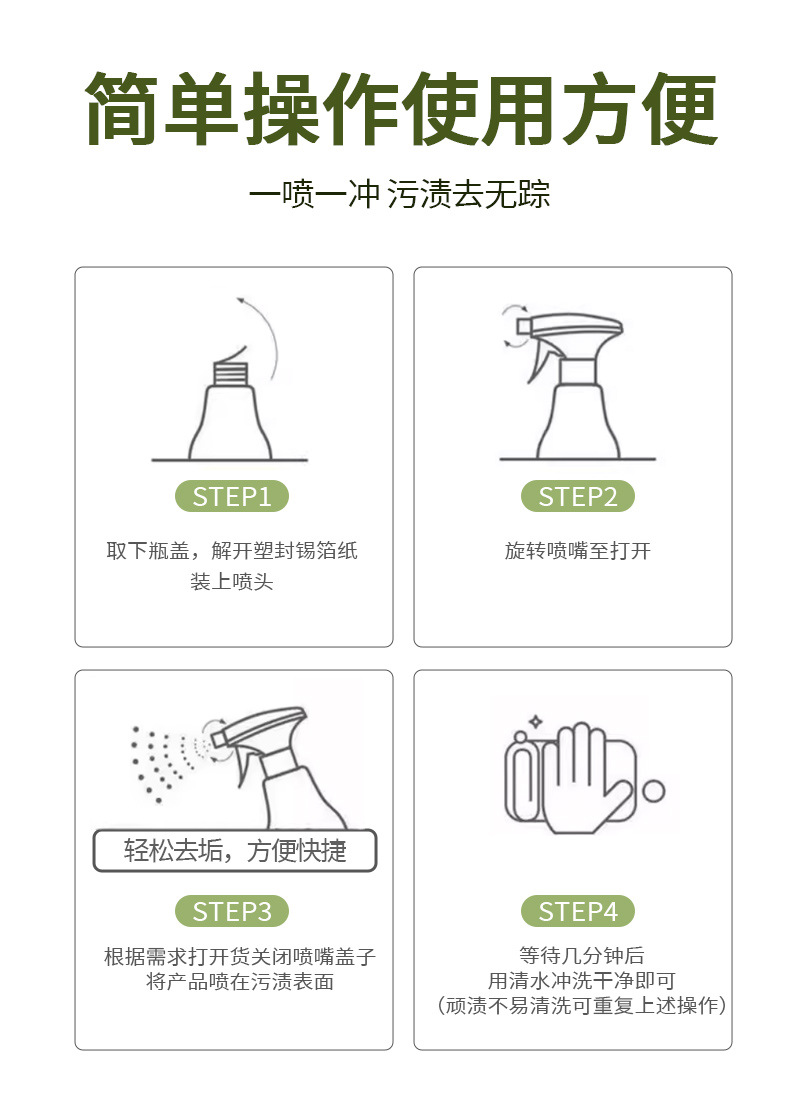 简单操作使用方便

一喷一冲 污渍去无踪

STEP1

取下瓶盖，解开塑封锡箔纸
装上喷头

STEP2

旋转喷嘴至打开

轻松去垢，方便快捷

STEP3

根据需求打开货关闭喷嘴盖子
将产品喷在污渍表面

STEP4

等待几分钟后
用清水冲洗干净即可
（顽渍不易清洗可重复上述操作）