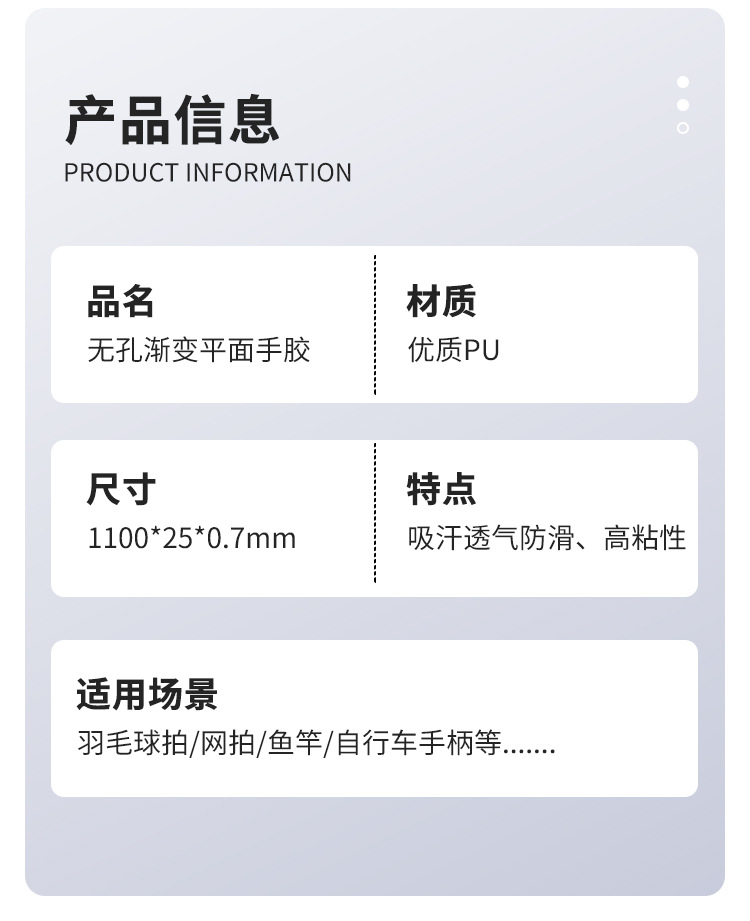 产品信息
PRODUCT INFORMATION

品名
无孔渐变平面手胶

材质
优质PU

尺寸
1100*25*0.7mm

特点
吸汗透气防滑、高粘性

适用场景
羽毛球拍/网拍/鱼竿/自行车手柄等.......