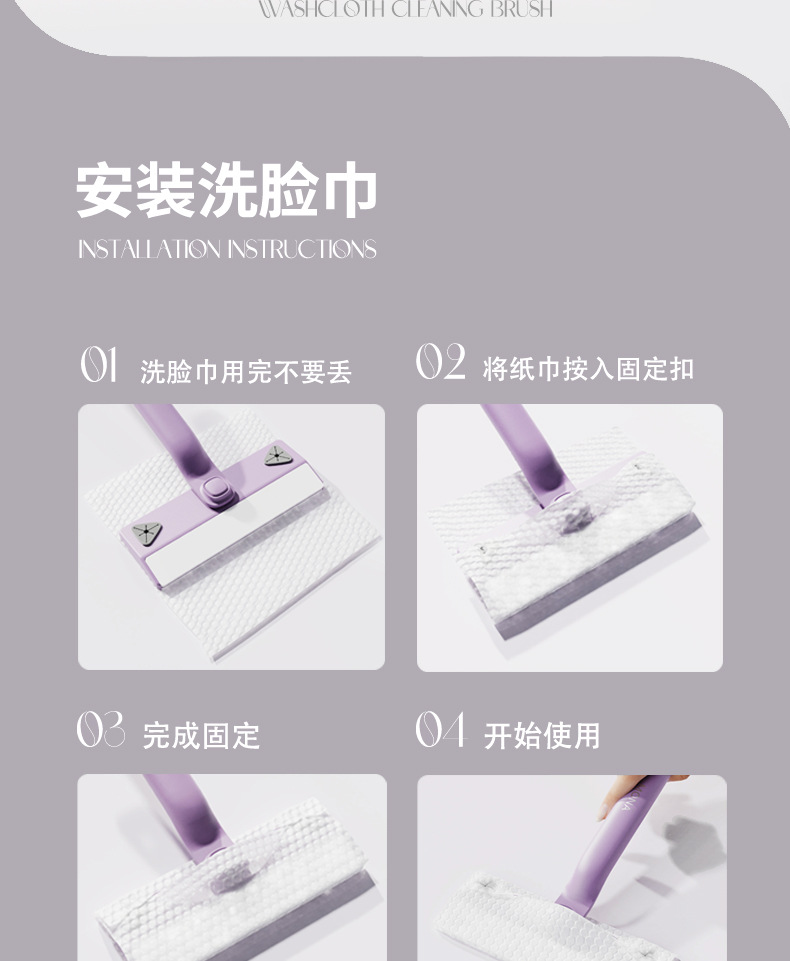 WASHCLOTH CLEANING BRUSH

安装洗脸巾

INSTALLATION INSTRUCTIONS

01 洗脸巾用完不要丢

02 将纸巾按入固定扣

03 完成固定

04 开始使用