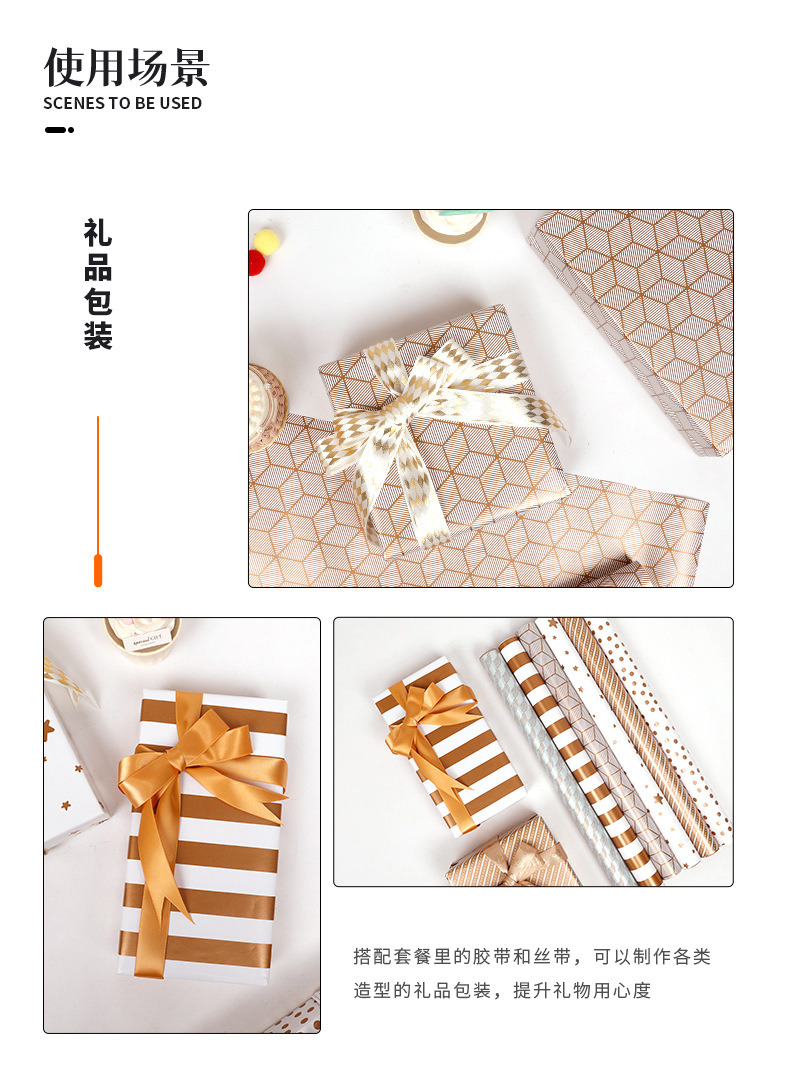 使用场景
SCENES TO BE USED

礼品包装

搭配套餐里的胶带和丝带，可以制作各类造型的礼品包装，提升礼物用心度