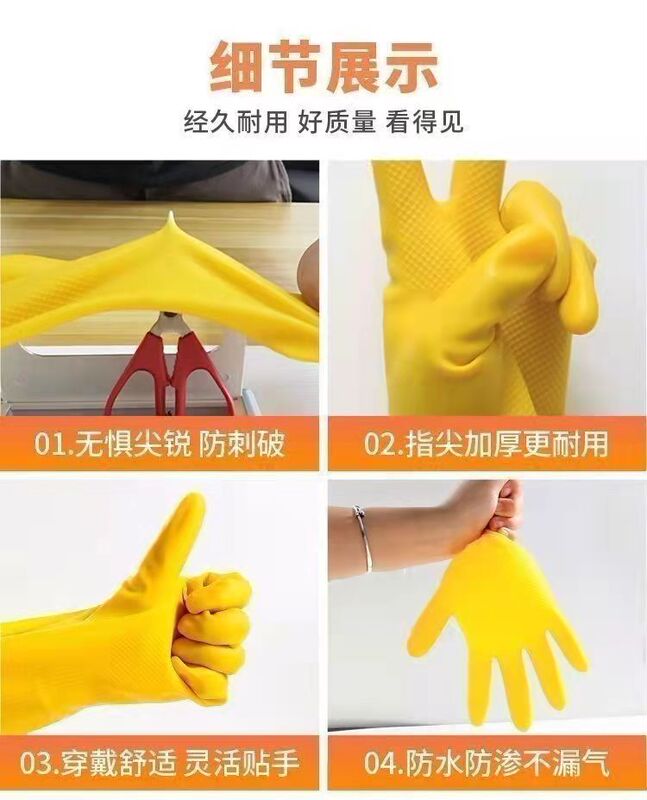 细节展示

经久耐用 好质量 看得见

01.无惧尖锐 防刺破

02.指尖加厚更耐用

03.穿戴舒适 灵活贴手

04.防水防渗不漏气