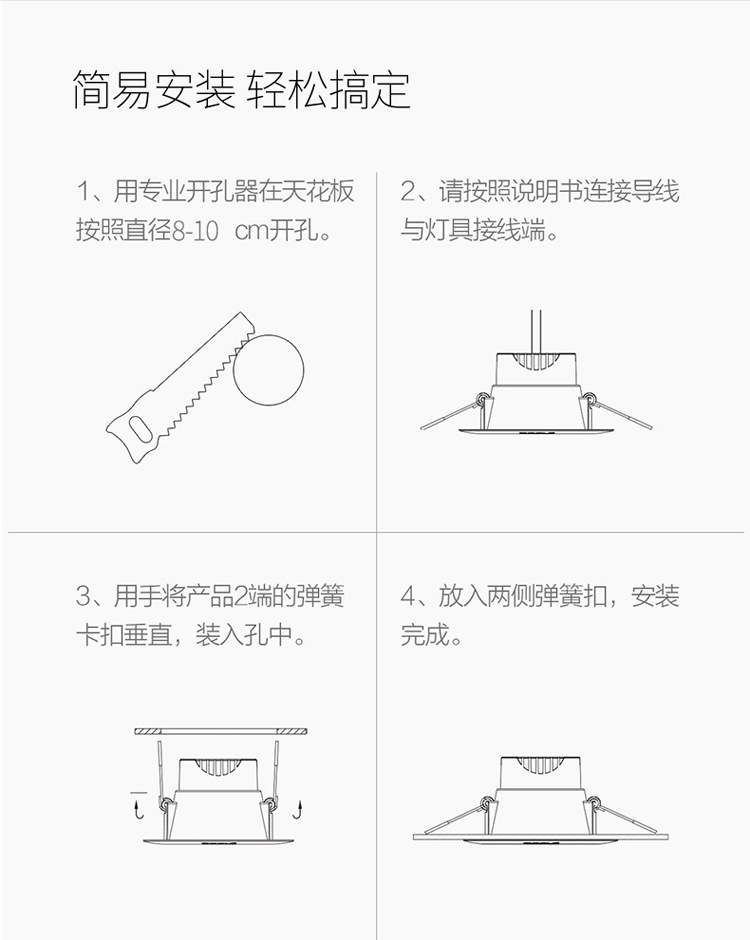 简易安装 轻松搞定

1、用专业开孔器在天花板按照直径8-10 cm开孔。

2、请按照说明书连接导线与灯具接线端。

3、用手将产品2端的弹簧卡扣垂直，装入孔中。

4、放入两侧弹簧扣，安装完成。