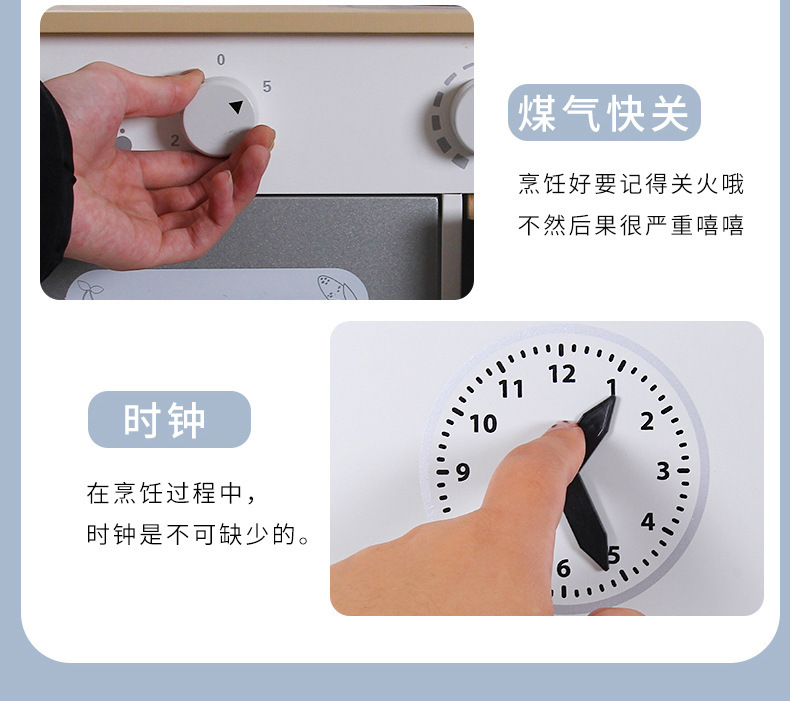 0
5
2

煤气快关

烹饪好要记得关火哦
不然后果很严重嘻嘻

时钟

在烹饪过程中，
时钟是不可缺少的。

12
1
2
3
4
5
6
9
10
11