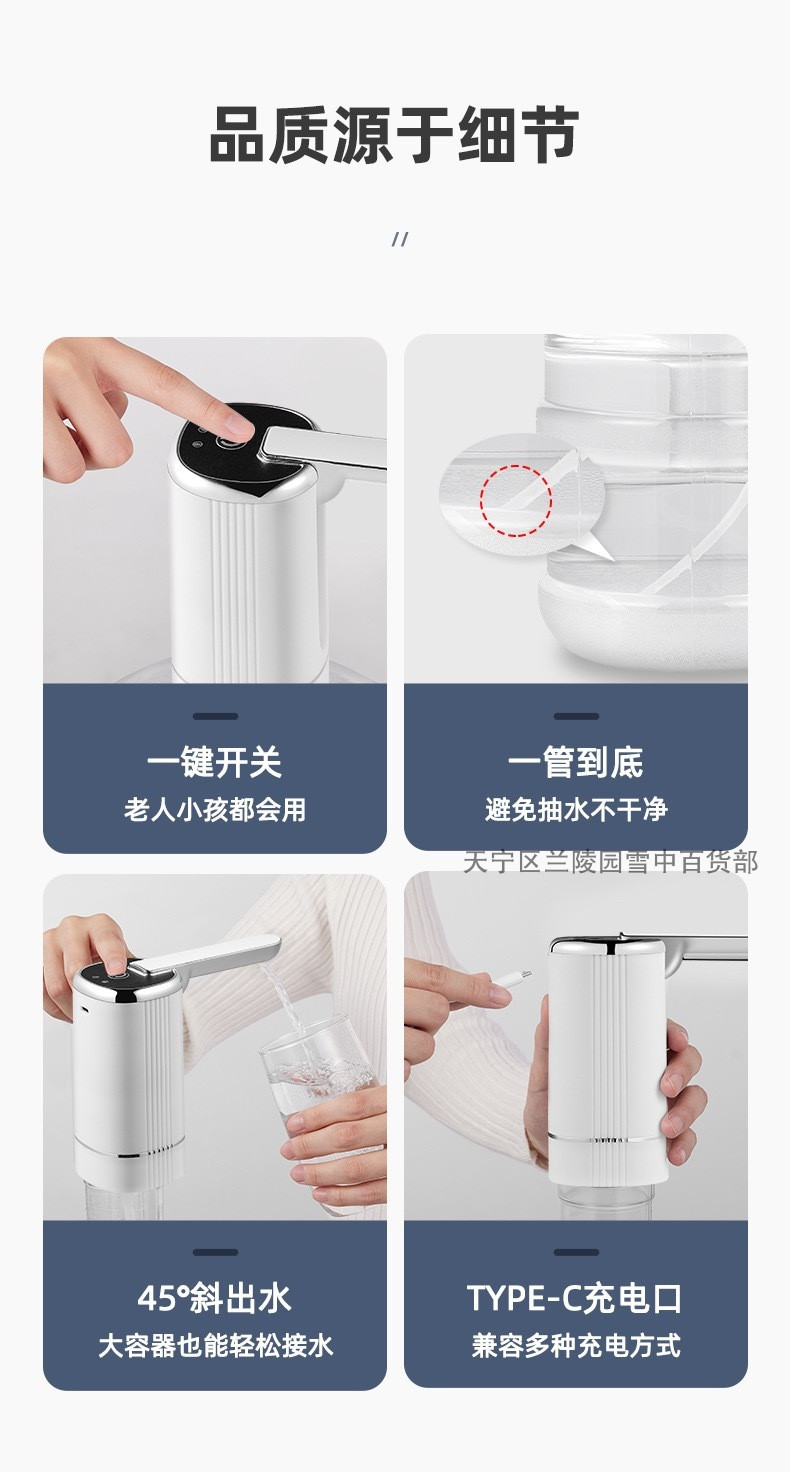 品质源于细节

//

一键开关
老人小孩都会用

一管到底
避免抽水不干净

天宁区兰陵园雪中百货部

45°斜出水
大容器也能轻松接水

TYPE-C充电口
兼容多种充电方式