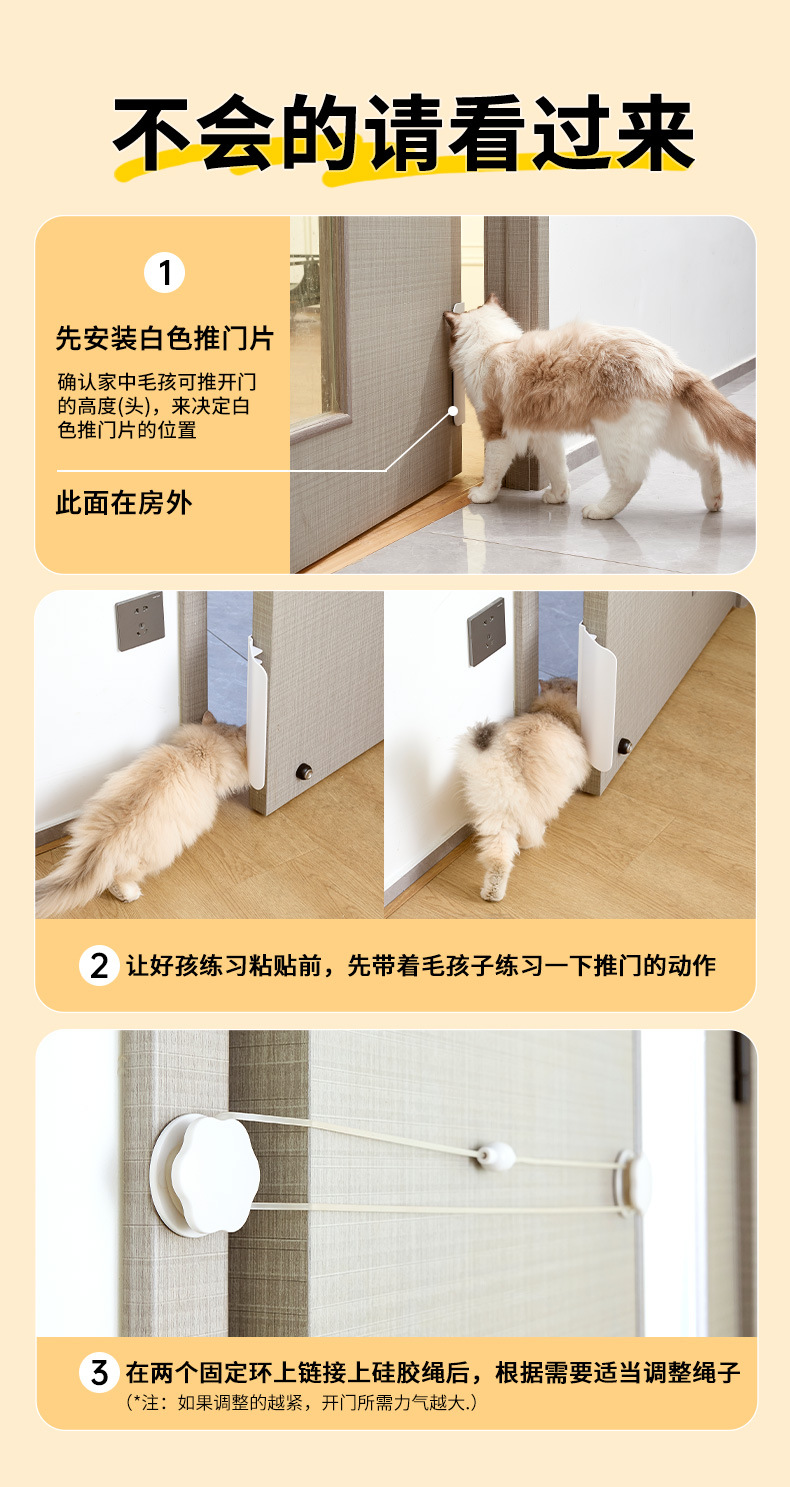 不会的请看过来

1
先安装白色推门片
确认家中毛孩可推开门的高度(头)，来决定白色推门片的位置
此面在房外

2 让好孩练习粘贴前，先带着毛孩子练习一下推门的动作

3 在两个固定环上链接上硅胶绳后，根据需要适当调整绳子
(*注：如果调整的越紧，开门所需力气越大.)