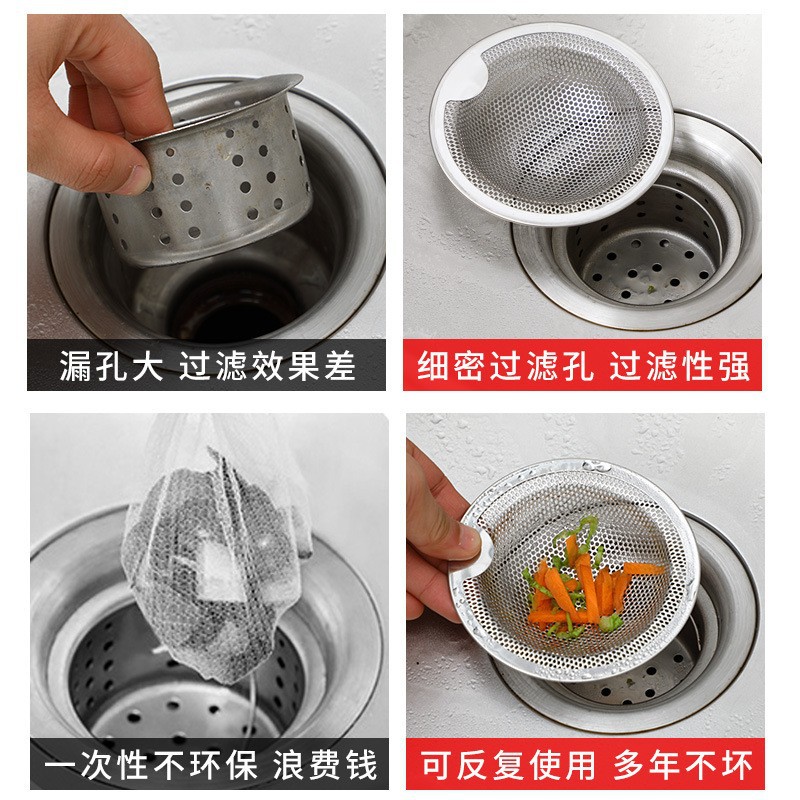 漏孔大 过滤效果差

细密过滤孔 过滤性强

一次性不环保 浪费钱

可反复使用 多年不坏