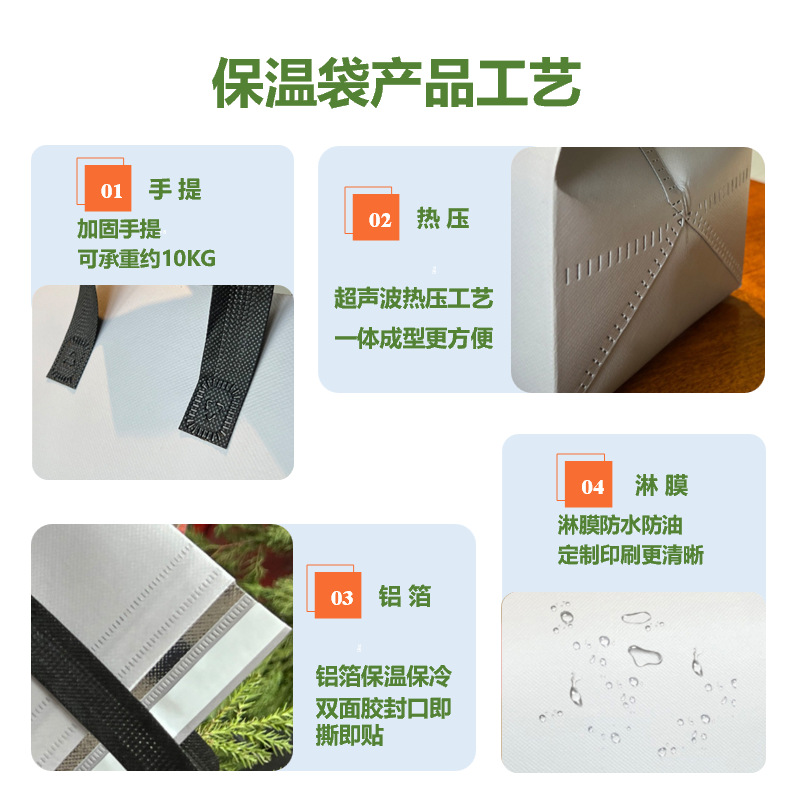 保温袋产品工艺

01 手提
加固手提
可承重约10KG

02 热压
超声波热压工艺
一体成型更方便

03 铝箔
铝箔保温保冷
双面胶封口即撕即贴

04 淋膜
淋膜防水防油
定制印刷更清晰