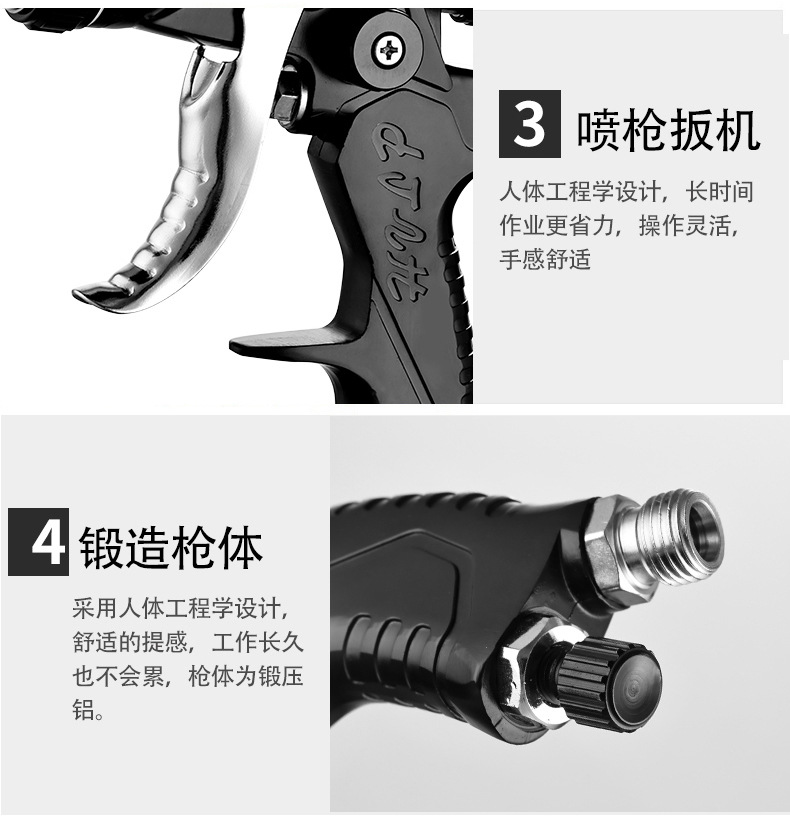 3 喷枪扳机

人体工程学设计，长时间作业更省力，操作灵活，手感舒适

4 锻造枪体

采用人体工程学设计，舒适的提感，工作长久也不会累，枪体为锻压铝。