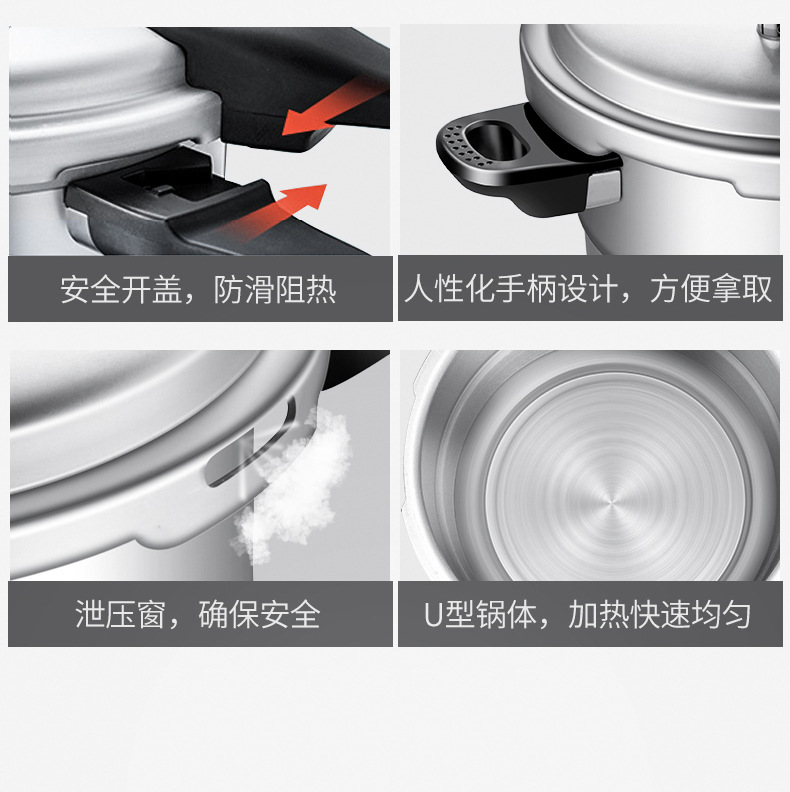 安全开盖，防滑阻热

人性化手柄设计，方便拿取

泄压窗，确保安全

U型锅体，加热快速均匀