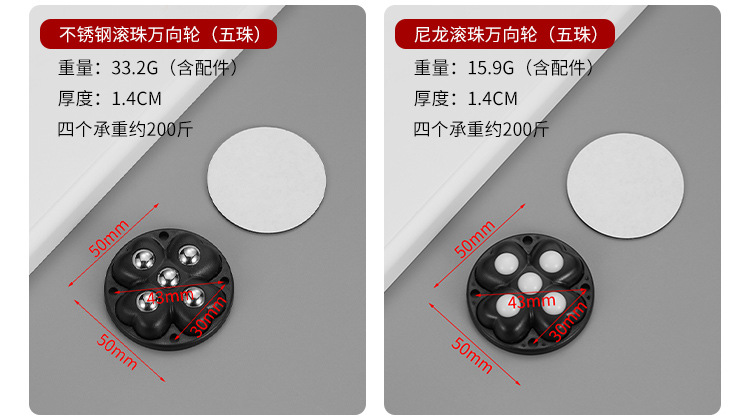 不锈钢滚珠万向轮（五珠）

重量：33.2G（含配件）

厚度：1.4CM

四个承重约200斤

50mm

43mm

30mm

50mm

尼龙滚珠万向轮（五珠）

重量：15.9G（含配件）

厚度：1.4CM

四个承重约200斤

50mm

43mm

30mm

50mm