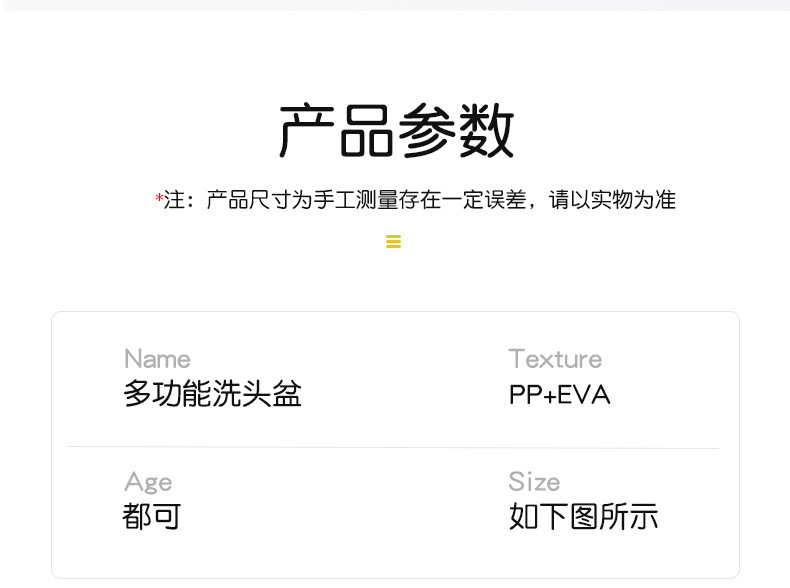 产品参数

*注：产品尺寸为手工测量存在一定误差，请以实物为准

Name
多功能洗头盆

Texture
PP+EVA

Age
都可

Size
如下图所示