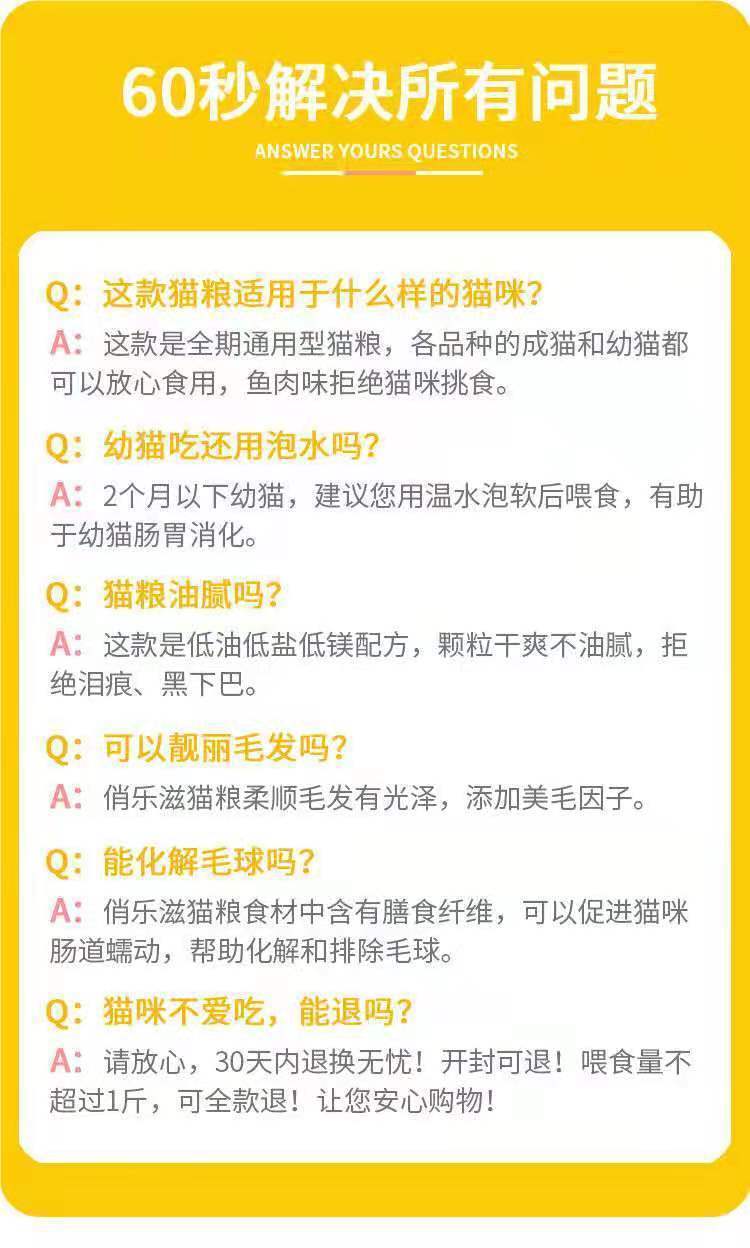 60秒解决所有问题

ANSWER YOURS QUESTIONS

Q：这款猫粮适用于什么样的猫咪？

A：这款是全期通用型猫粮，各品种的成猫和幼猫都可以放心食用，鱼肉味拒绝猫咪挑食。

Q：幼猫吃还用泡水吗？

A：2个月以下幼猫，建议您用温水泡软后喂食，有助于幼猫肠胃消化。

Q：猫粮油腻吗？

A：这款是低油低盐低镁配方，颗粒干爽不油腻，拒绝泪痕、黑下巴。

Q：可以靓丽毛发吗？

A：俏乐滋猫粮柔顺毛发有光泽，添加美毛因子。

Q：能化解毛球吗？

A：俏乐滋猫粮食材中含有膳食纤维，可以促进猫咪肠道蠕动，帮助化解和排除毛球。

Q：猫咪不爱吃，能退吗？

A：请放心，30天内退换无忧！开封可退！喂食量不超过1斤，可全款退！让您安心购物！