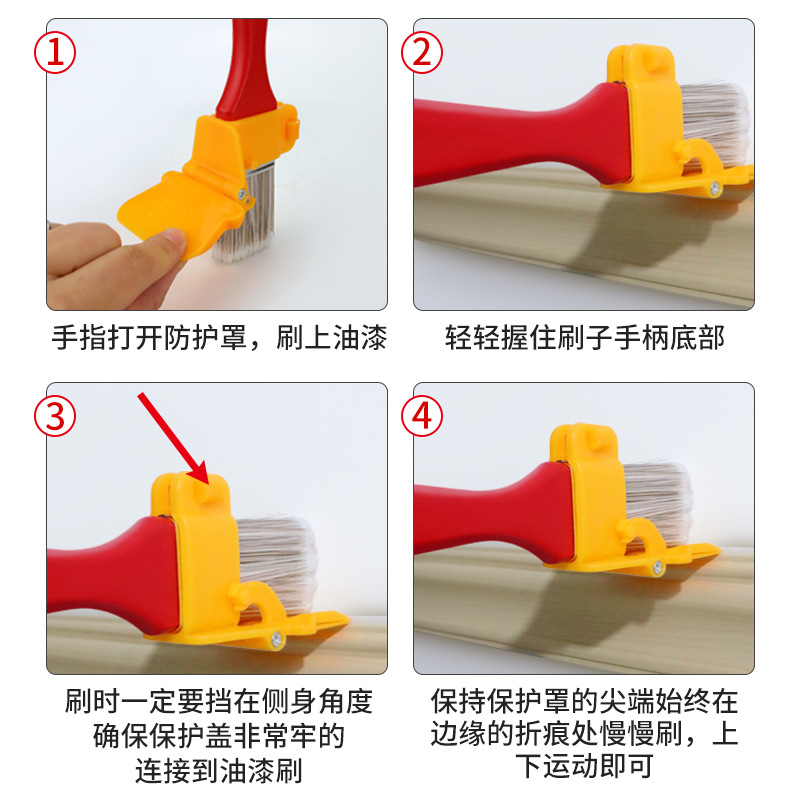 ①

手指打开防护罩，刷上油漆

②

轻轻握住刷子手柄底部

③

刷时一定要挡在侧身角度确保保护盖非常牢的连接到油漆刷

④

保持保护罩的尖端始终在边缘的折痕处慢慢刷，上下运动即可