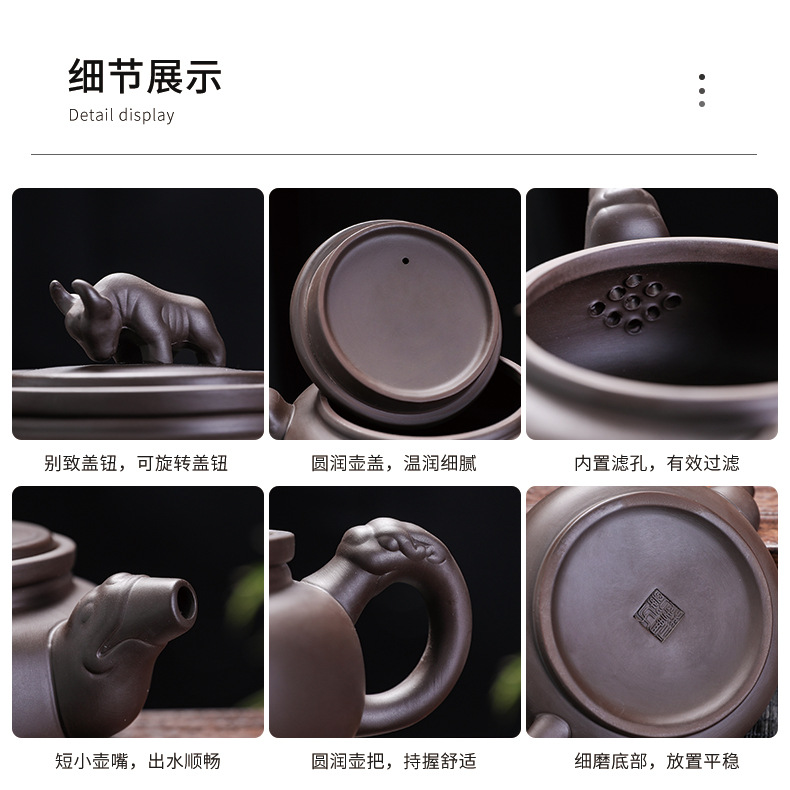 细节展示
Detail display

别致盖钮，可旋转盖钮

圆润壶盖，温润细腻

内置滤孔，有效过滤

短小壶嘴，出水顺畅

圆润壶把，持握舒适

细磨底部，放置平稳