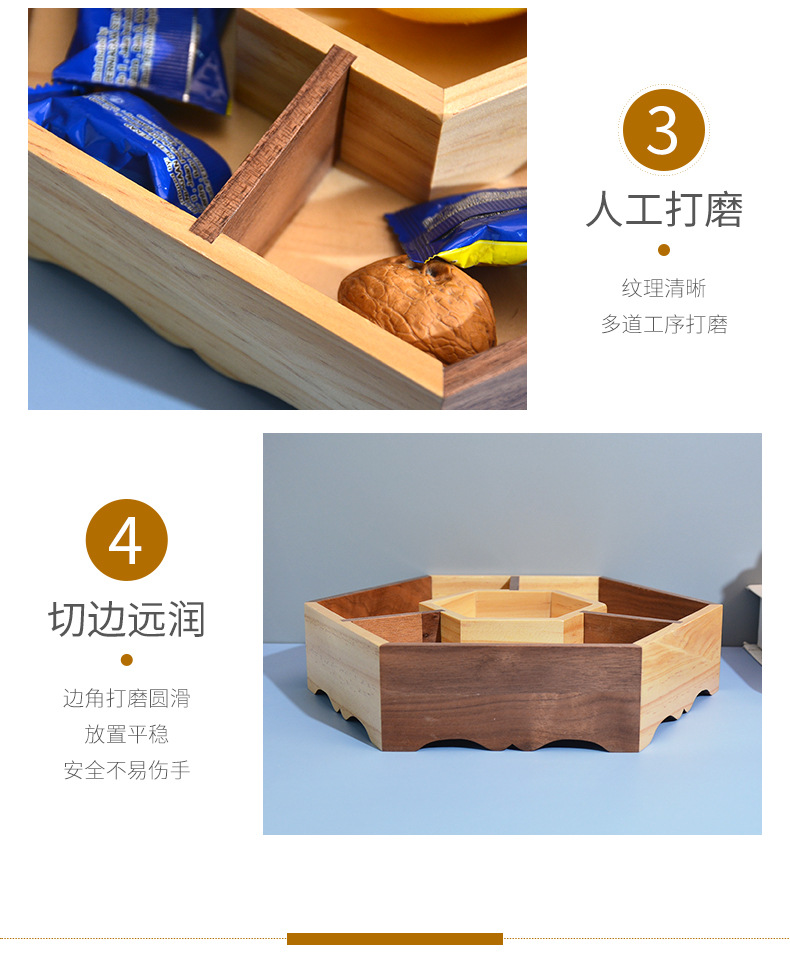 3

人工打磨

纹理清晰
多道工序打磨

4

切边远润

边角打磨圆滑
放置平稳
安全不易伤手