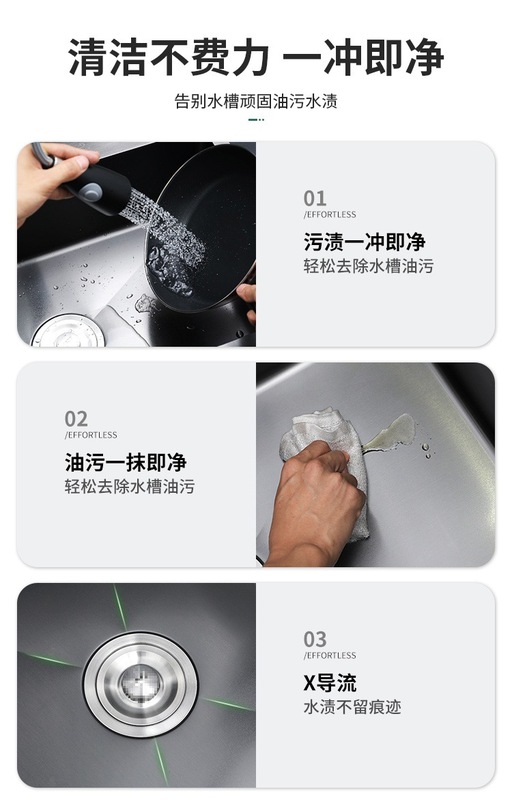 清洁不费力 一冲即净

告别水槽顽固油污水渍

01
/EFFORTLESS
污渍一冲即净
轻松去除水槽油污

02
/EFFORTLESS
油污一抹即净
轻松去除水槽油污

03
/EFFORTLESS
X导流
水渍不留痕迹