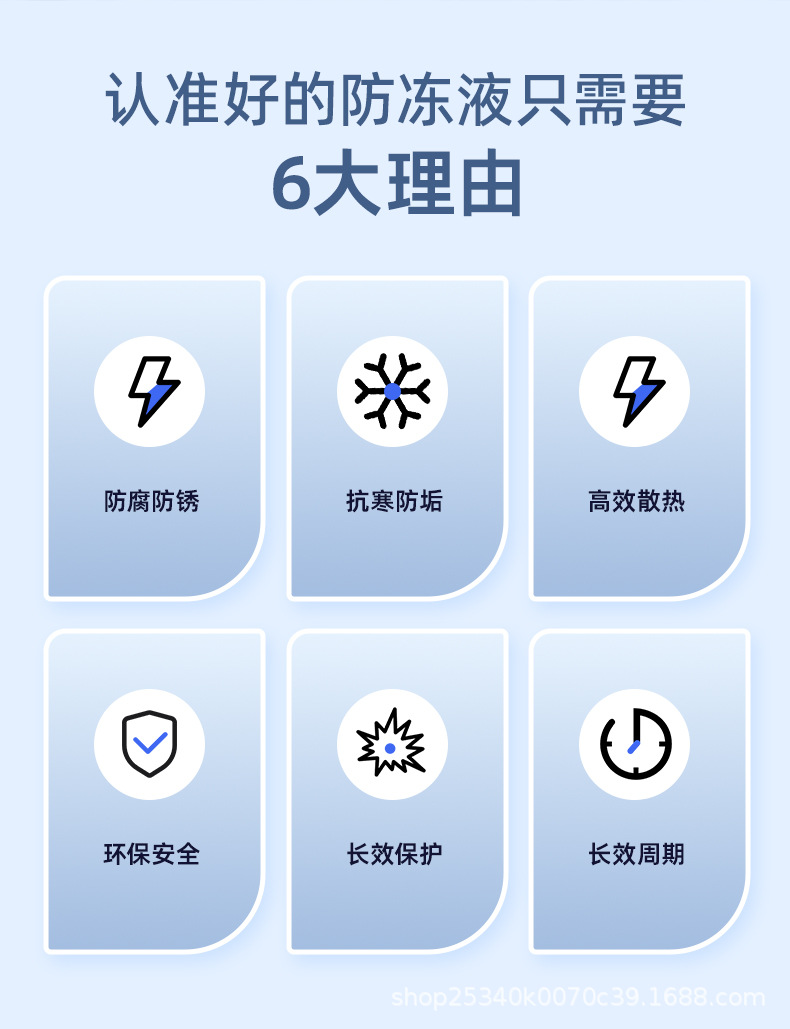 认准好的防冻液只需要

6大理由

防腐防锈

抗寒防垢

高效散热

环保安全

长效保护

长效周期

shop25340k0070c39.1688.com