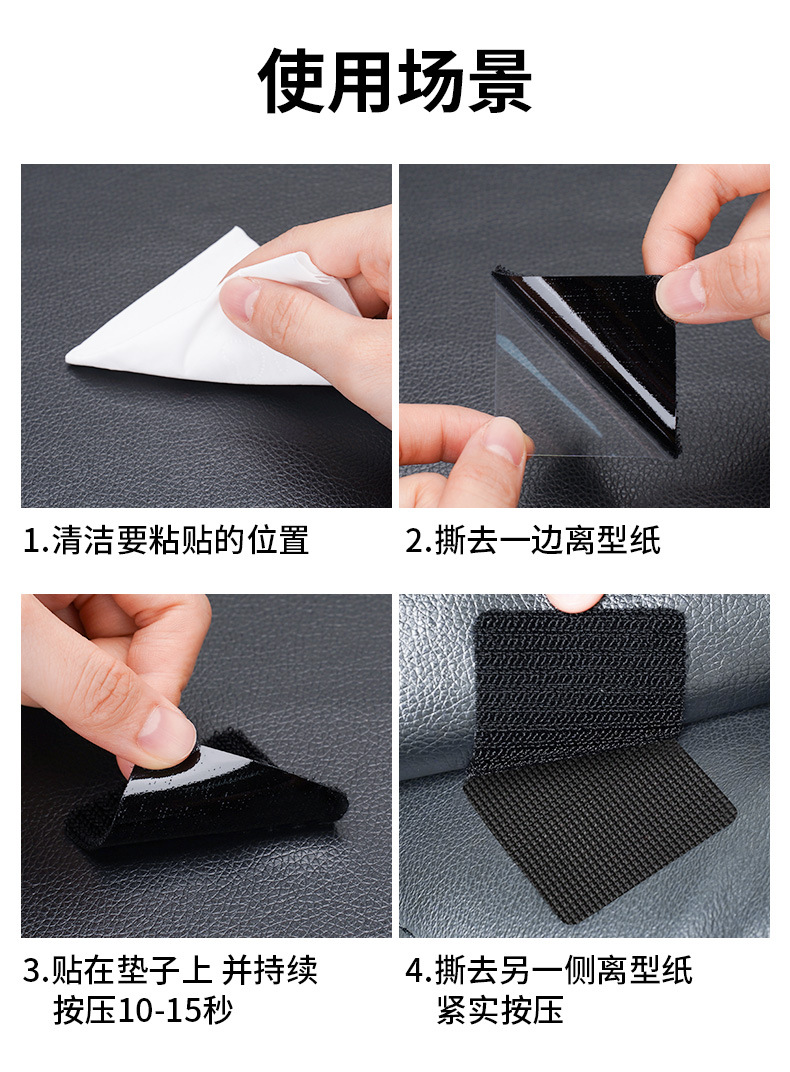 使用场景

1.清洁要粘贴的位置

2.撕去一边离型纸

3.贴在垫子上 并持续按压10-15秒

4.撕去另一侧离型纸紧实按压