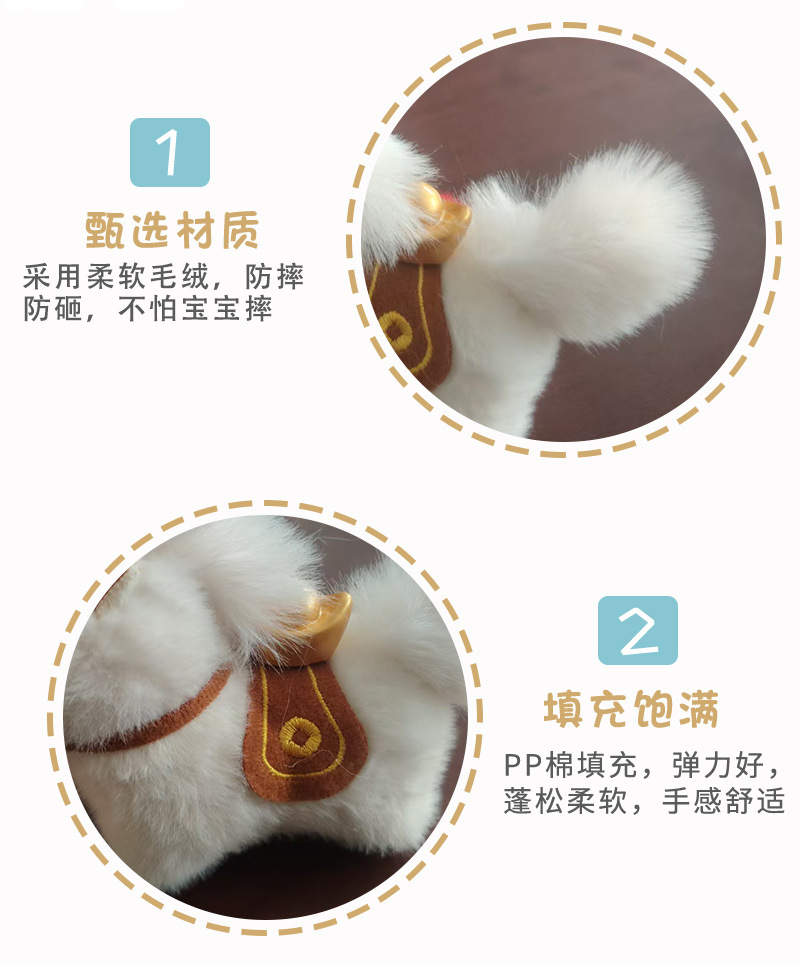 1

甄选材质

采用柔软毛绒，防摔防砸，不怕宝宝摔

2

填充饱满

PP棉填充，弹力好，蓬松柔软，手感舒适