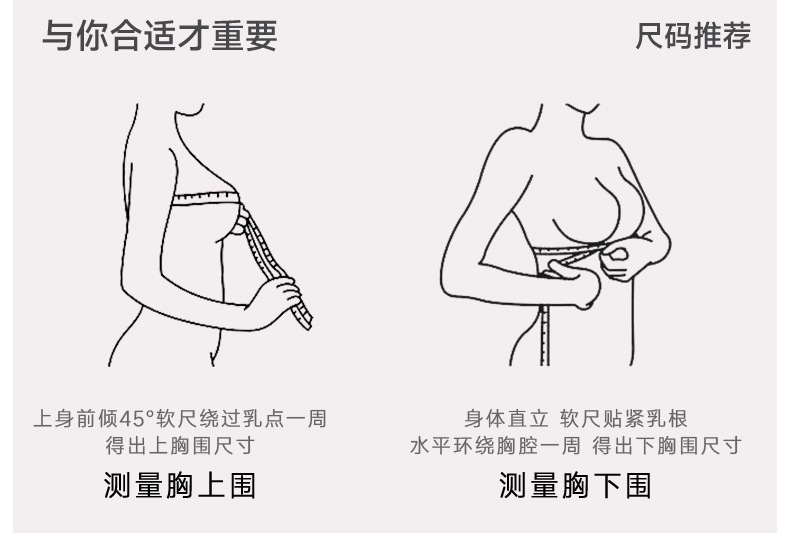 与你合适才重要

尺码推荐

上身前倾45°软尺绕过乳点一周
得出上胸围尺寸

测量胸上围

身体直立 软尺贴紧乳根
水平环绕胸腔一周 得出下胸围尺寸

测量胸下围