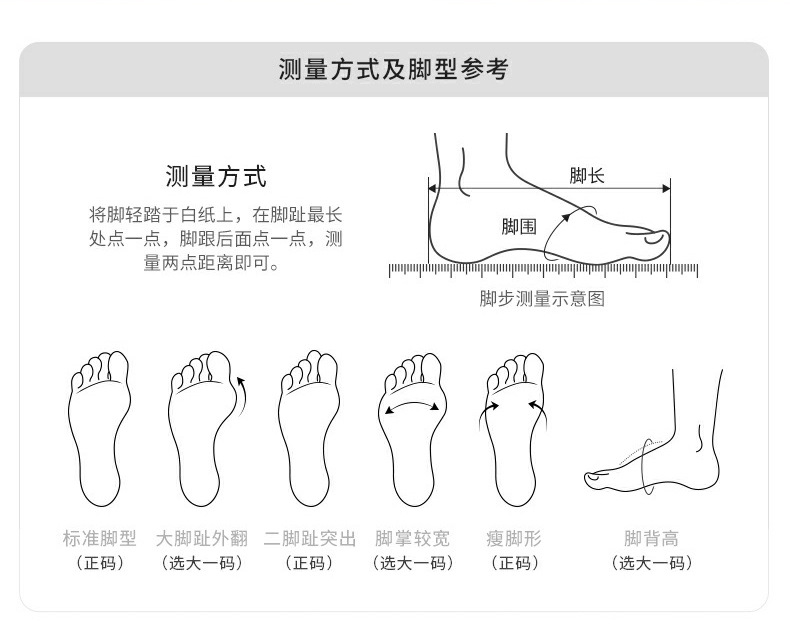 测量方式及脚型参考

测量方式

将脚轻踏于白纸上，在脚趾最长处点一点，脚跟后面点一点，测量两点距离即可。

脚长
脚围
脚步测量示意图

标准脚型
（正码）

大脚趾外翻
（选大一码）

二脚趾突出
（正码）

脚掌较宽
（选大一码）

瘦脚形
（正码）

脚背高
（选大一码）