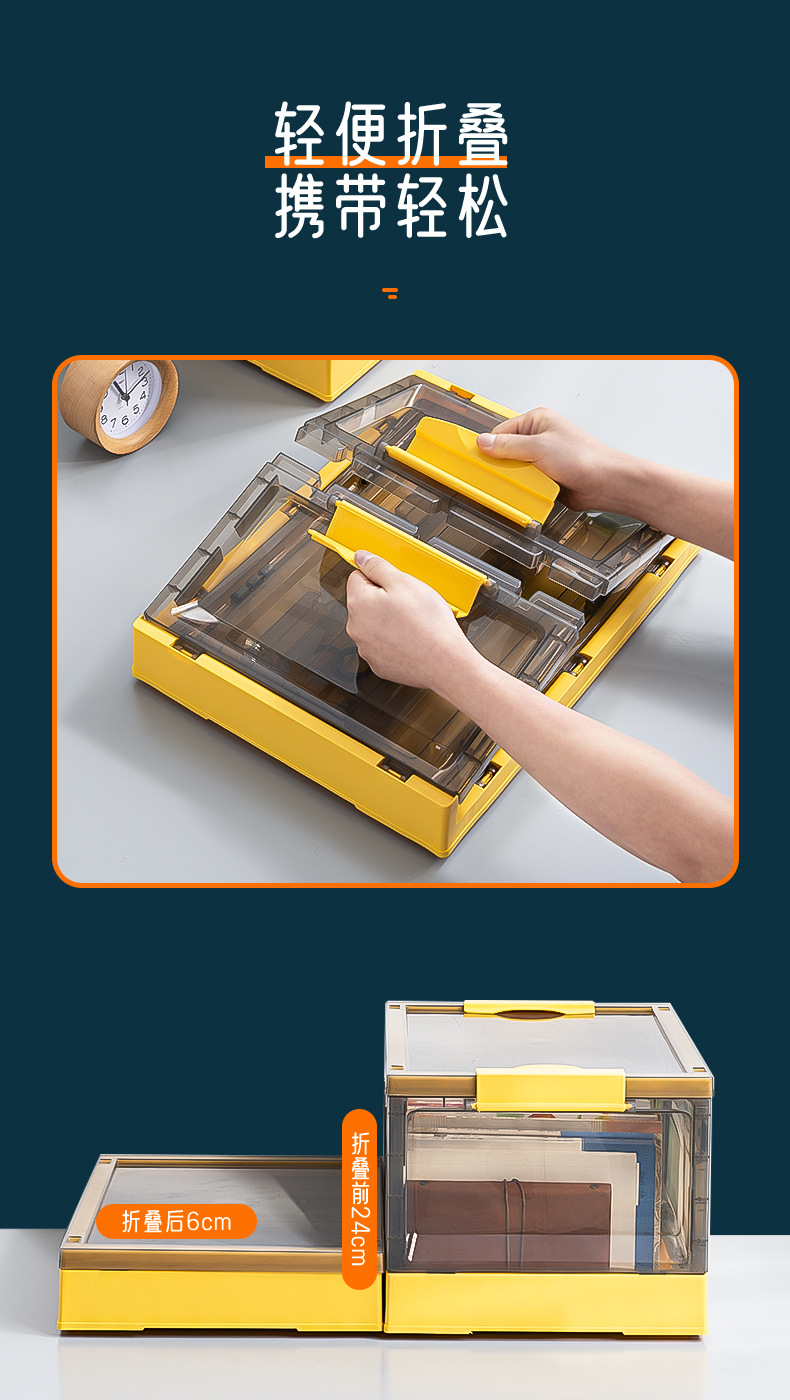 轻便折叠
携带轻松

折叠后6cm

折叠前24cm