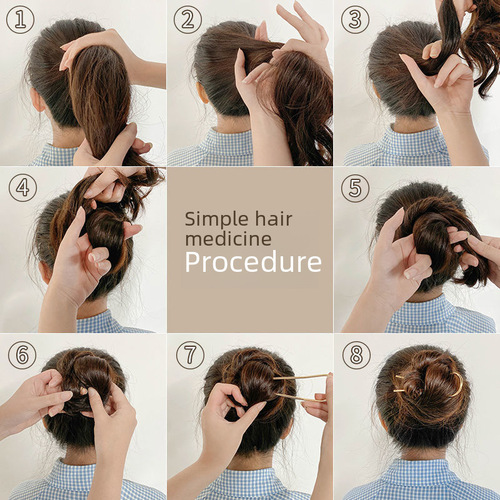 ①

②

③

④

Simple hair medicine Procedure

⑤

⑥

⑦

⑧