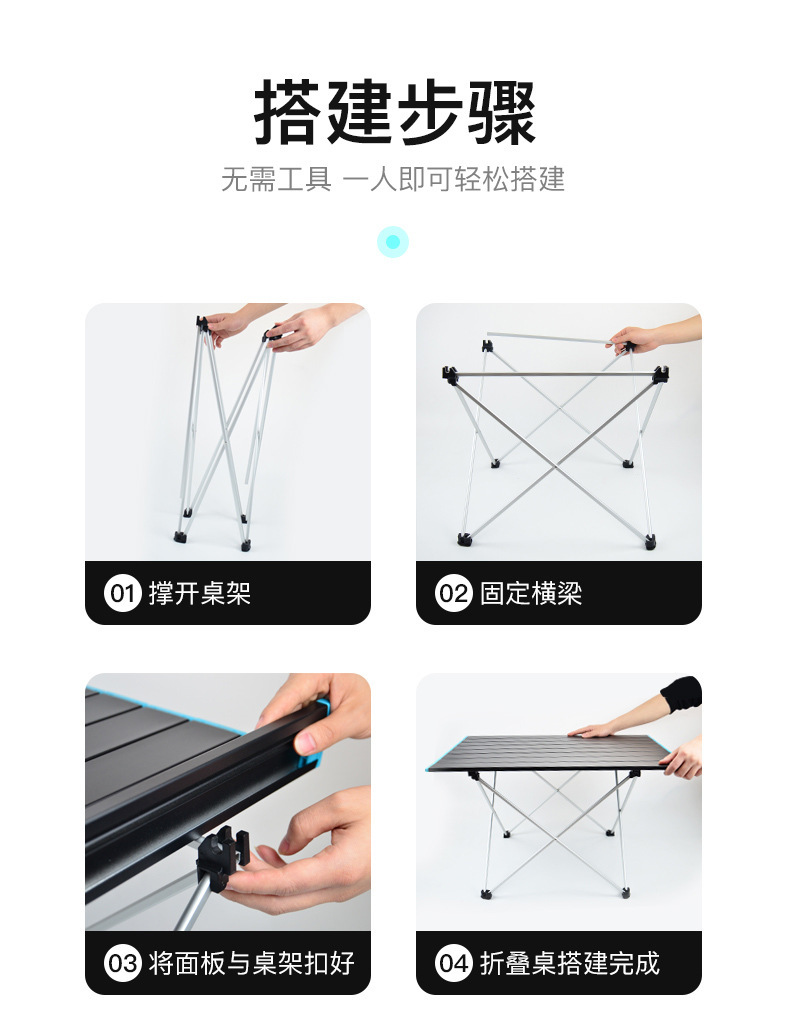 搭建步骤

无需工具 一人即可轻松搭建

01 撑开桌架

02 固定横梁

03 将面板与桌架扣好

04 折叠桌搭建完成