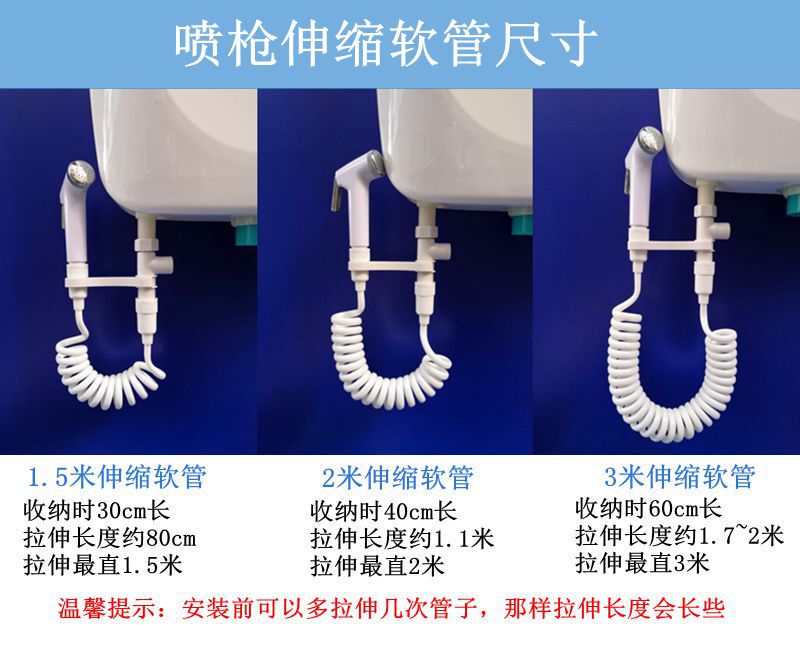 喷枪伸缩软管尺寸

1.5米伸缩软管
收纳时30cm长
拉伸长度约80cm
拉伸最直1.5米

2米伸缩软管
收纳时40cm长
拉伸长度约1.1米
拉伸最直2米

3米伸缩软管
收纳时60cm长
拉伸长度约1.7~2米
拉伸最直3米

温馨提示：安装前可以多拉伸几次管子，那样拉伸长度会长些