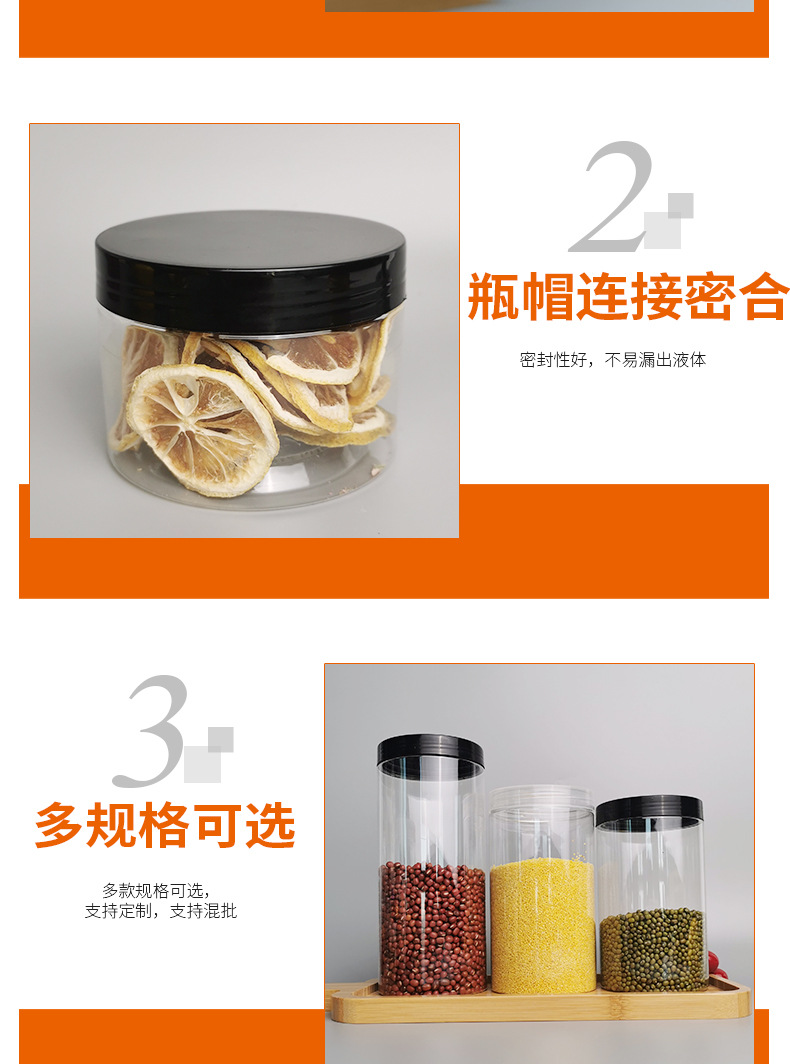 2

瓶帽连接密合

密封性好，不易漏出液体

3

多规格可选

多款规格可选，
支持定制，支持混批