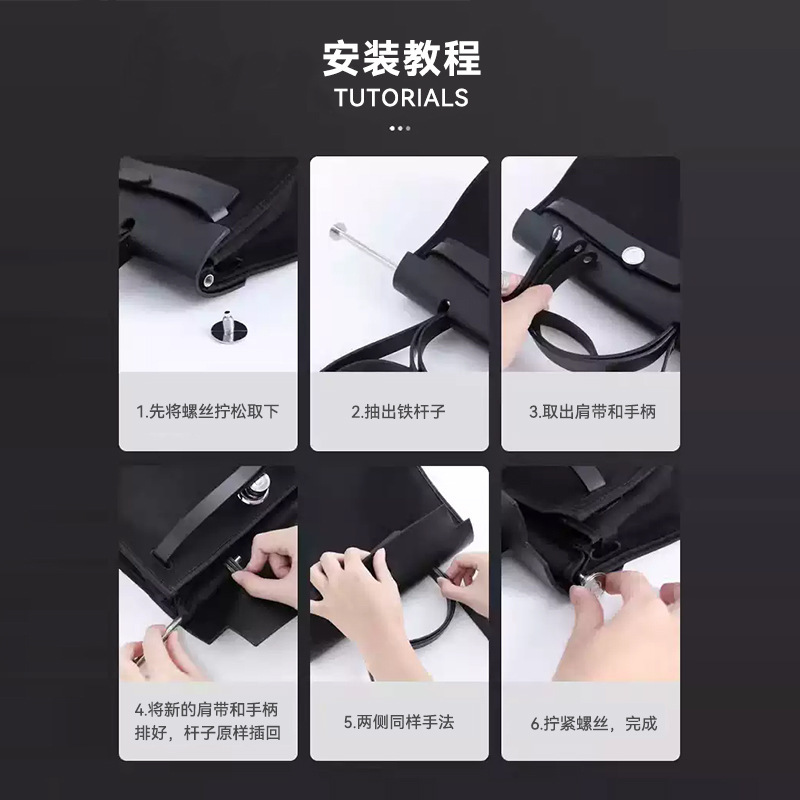 安装教程
TUTORIALS

1.先将螺丝拧松取下

2.抽出铁杆子

3.取出肩带和手柄

4.将新的肩带和手柄排好，杆子原样插回

5.两侧同样手法

6.拧紧螺丝，完成