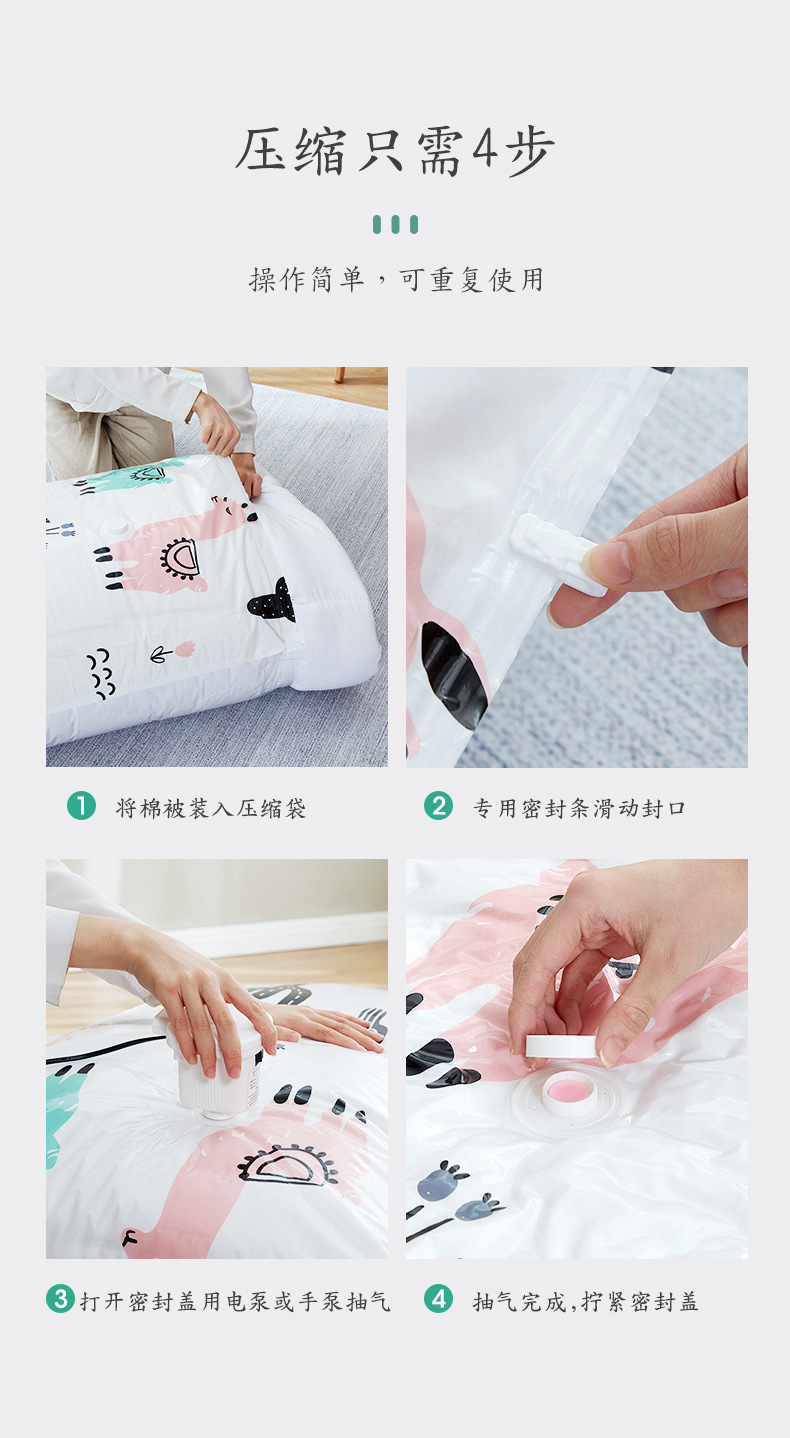 压缩只需4步

操作简单，可重复使用

1 将棉被装入压缩袋

2 专用密封条滑动封口

3 打开密封盖用电泵或手泵抽气

4 抽气完成，拧紧密封盖