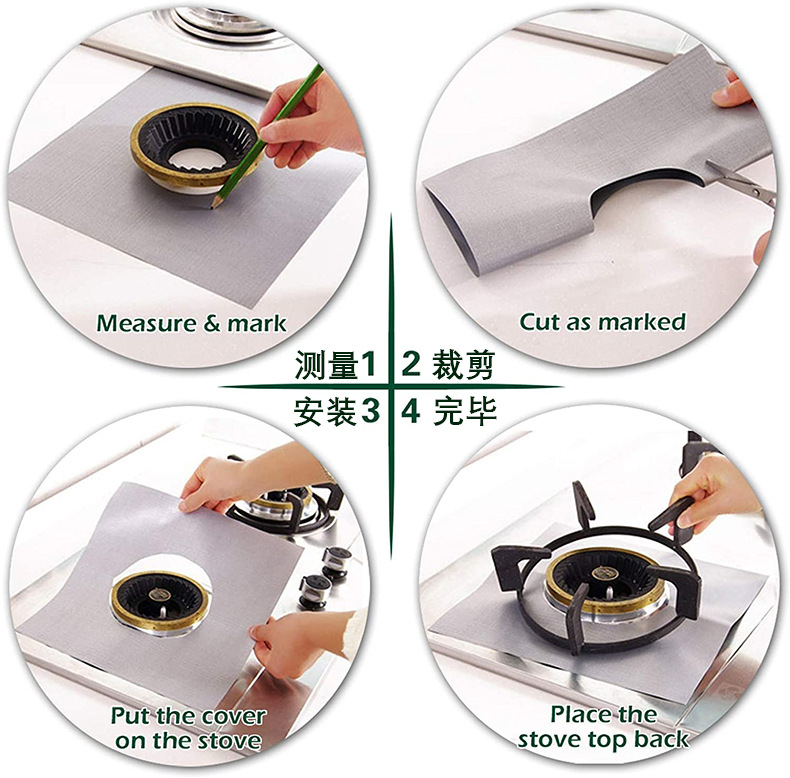 Measure & mark

Cut as marked

测量1 2 裁剪

安装3 4 完毕

Put the cover
on the stove

Place the
stove top back