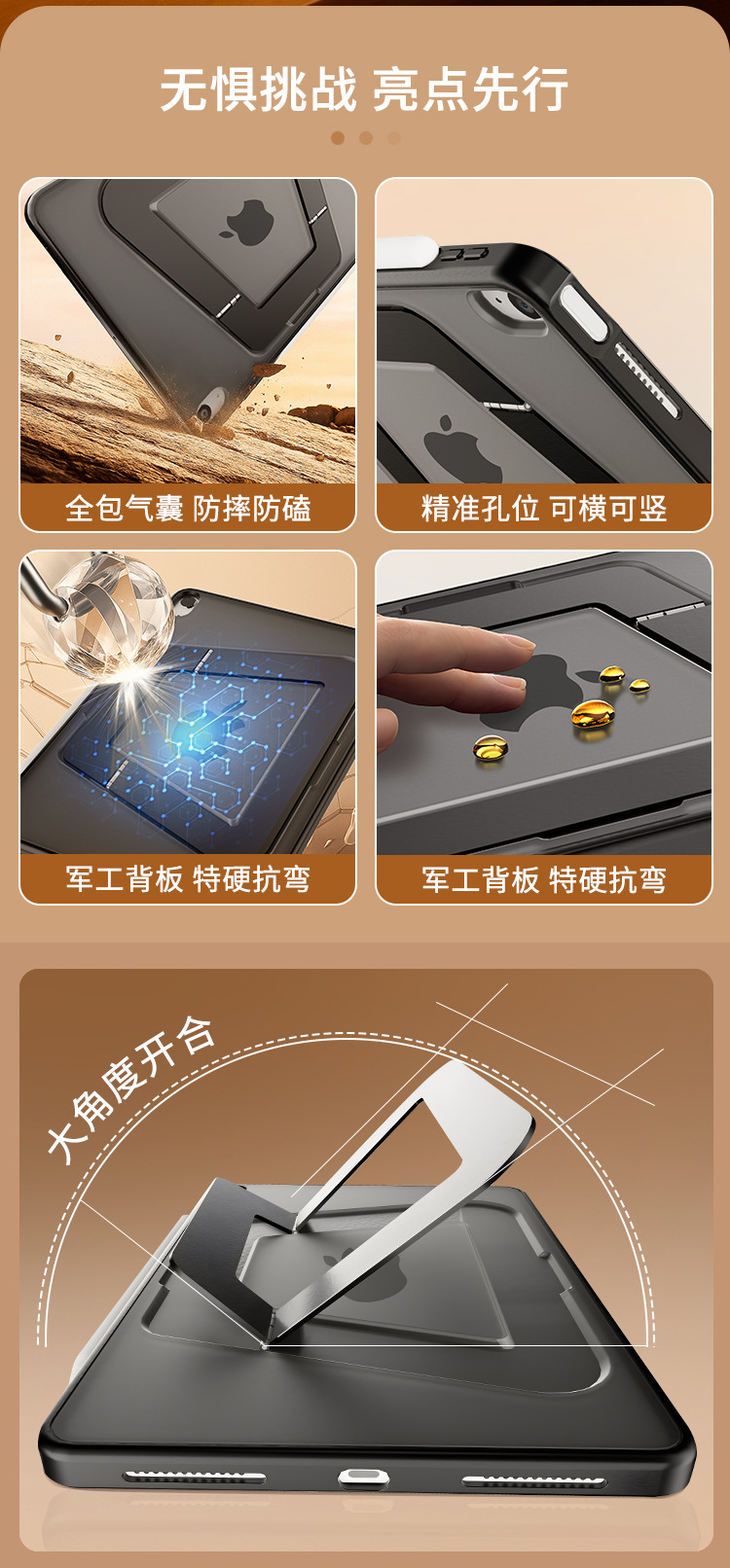 无惧挑战 亮点先行

全包气囊 防摔防磕

精准孔位 可横可竖

军工背板 特硬抗弯

军工背板 特硬抗弯

大角度开合