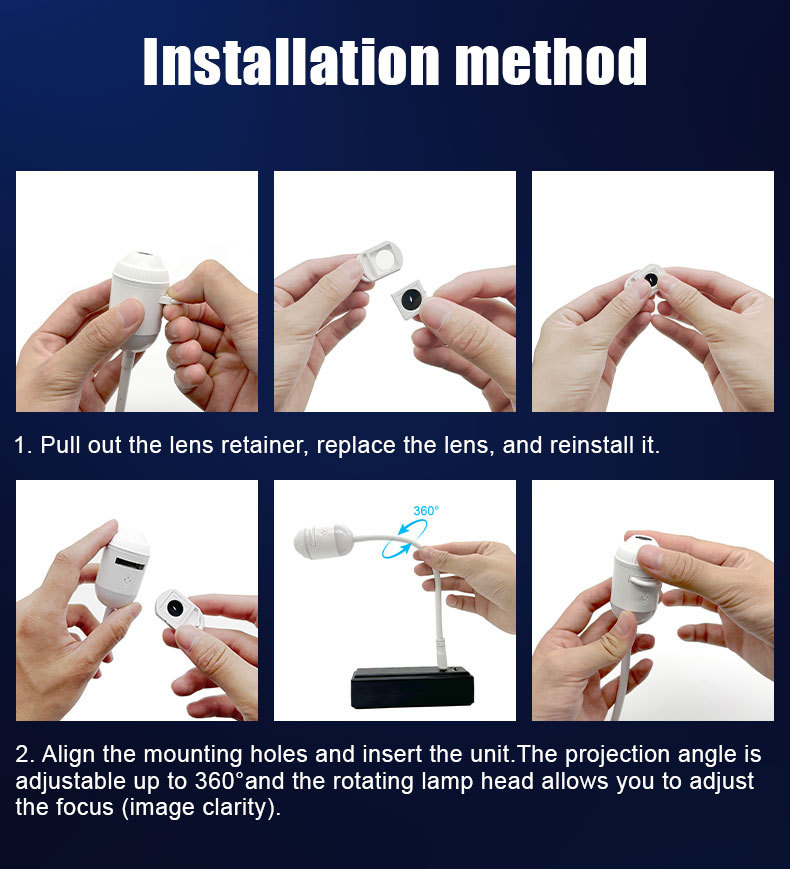 Installation method

1. Pull out the lens retainer, replace the lens, and reinstall it.

360°

2. Align the mounting holes and insert the unit.The projection angle is adjustable up to 360°and the rotating lamp head allows you to adjust the focus (image clarity).