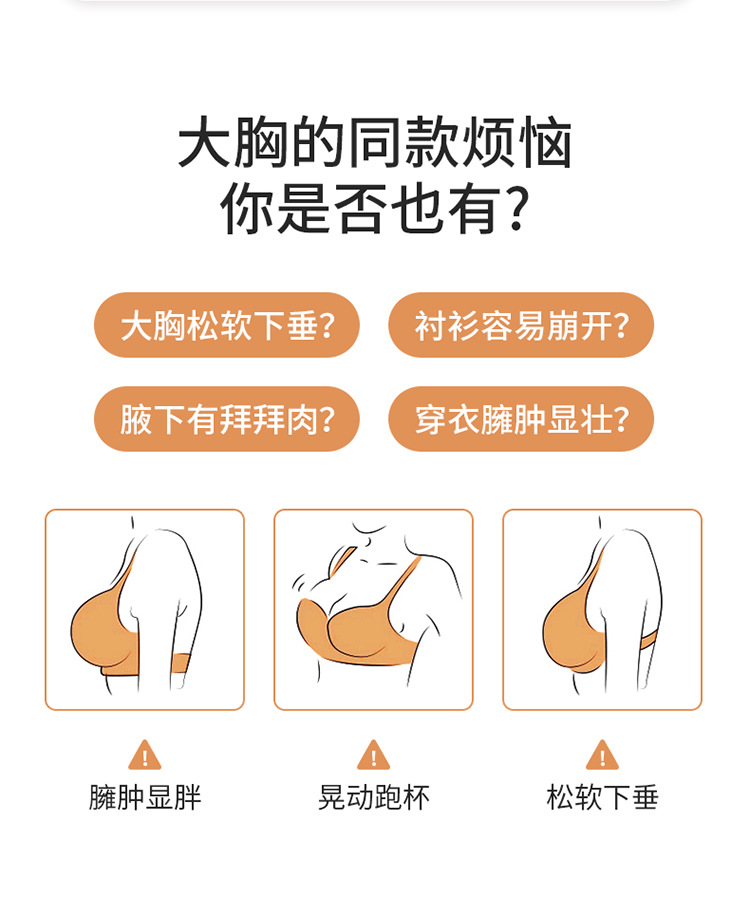 大胸的同款烦恼
你是否也有?

大胸松软下垂?

衬衫容易崩开?

腋下有拜拜肉?

穿衣臃肿显壮?

臃肿显胖

晃动跑杯

松软下垂