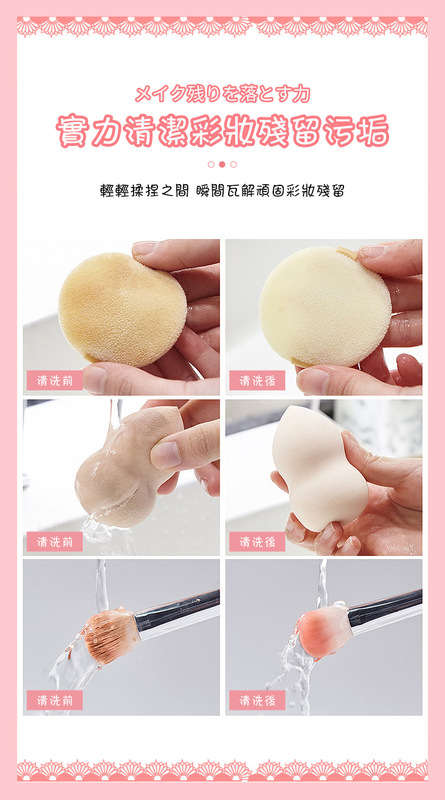 メイク残りを落とす力

實力清潔彩妝殘留污垢

輕輕揉捏之間 瞬間瓦解頑固彩妝殘留

清洗前

清洗後

清洗前

清洗後

清洗前

清洗後