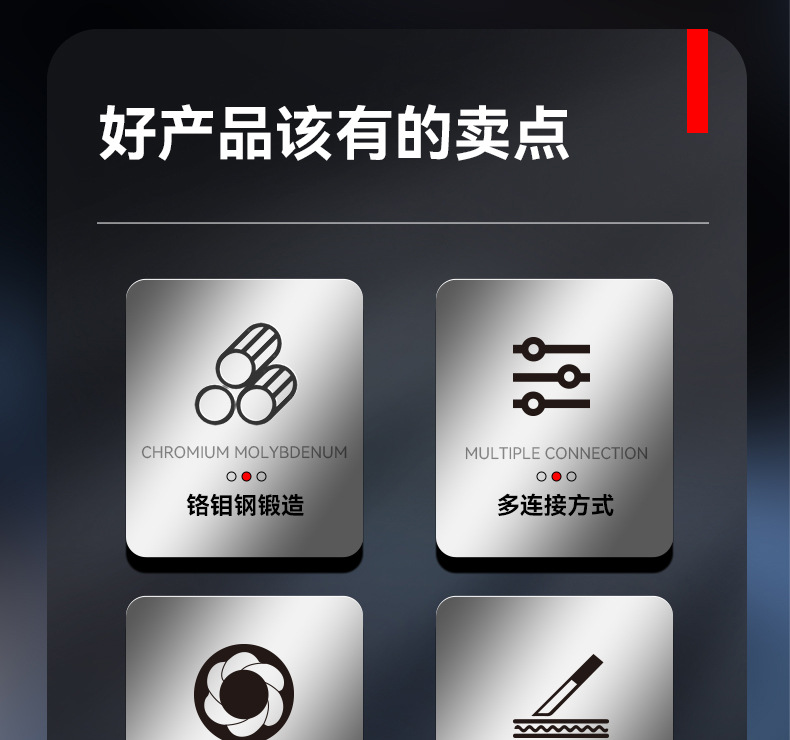 好产品该有的卖点

CHROMIUM MOLYBDENUM

铬钼钢锻造

MULTIPLE CONNECTION

多连接方式