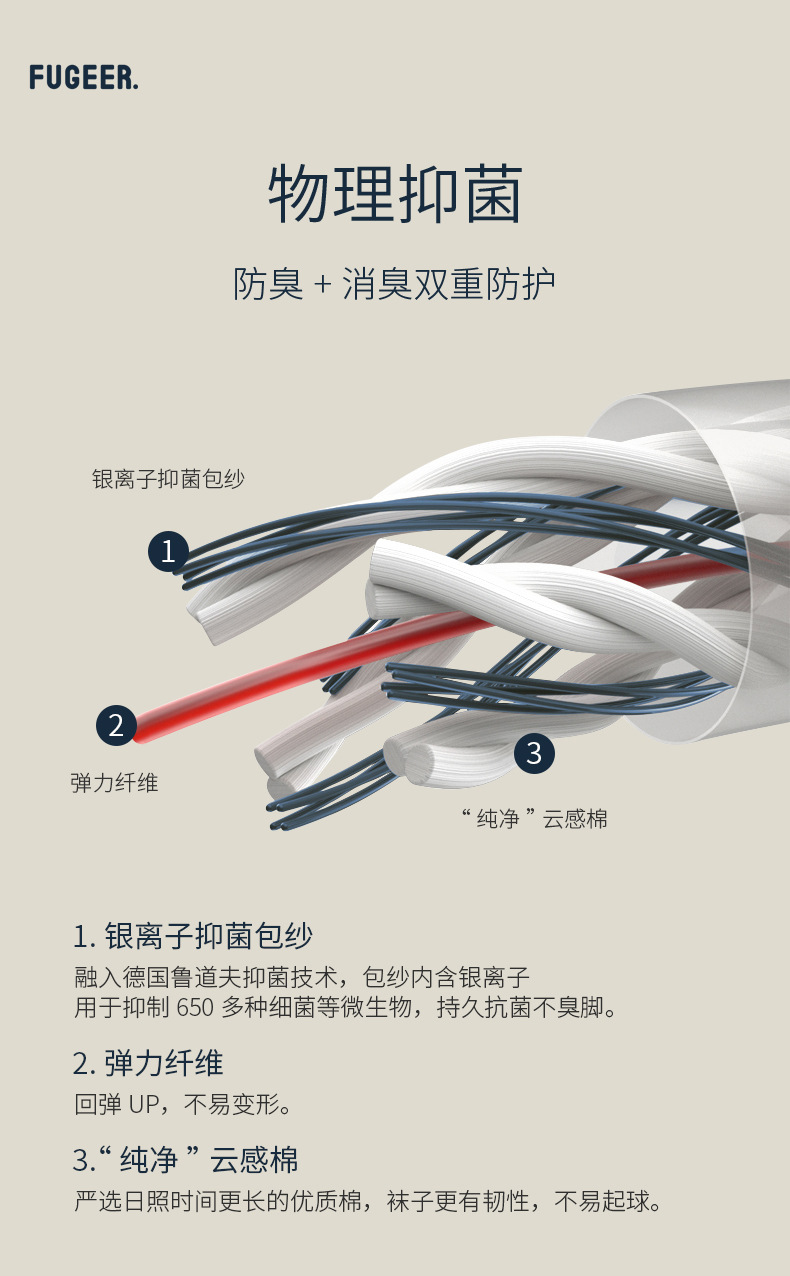 FUGEER.

物理抑菌

防臭 + 消臭双重防护

银离子抑菌包纱

1

2

弹力纤维

3

“ 纯净 ” 云感棉

1. 银离子抑菌包纱

融入德国鲁道夫抑菌技术，包纱内含银离子
用于抑制 650 多种细菌等微生物，持久抗菌不臭脚。

2. 弹力纤维

回弹 UP，不易变形。

3.“ 纯净 ” 云感棉

严选日照时间更长的优质棉，袜子更有韧性，不易起球。