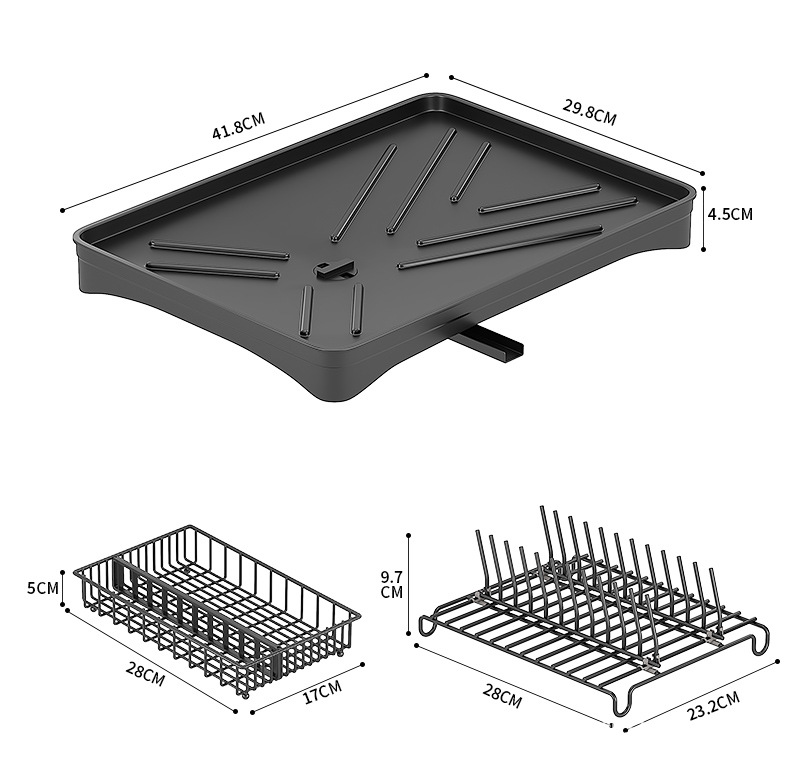 41.8CM
29.8CM
4.5CM
5CM
28CM
17CM
9.7 CM
28CM
23.2CM